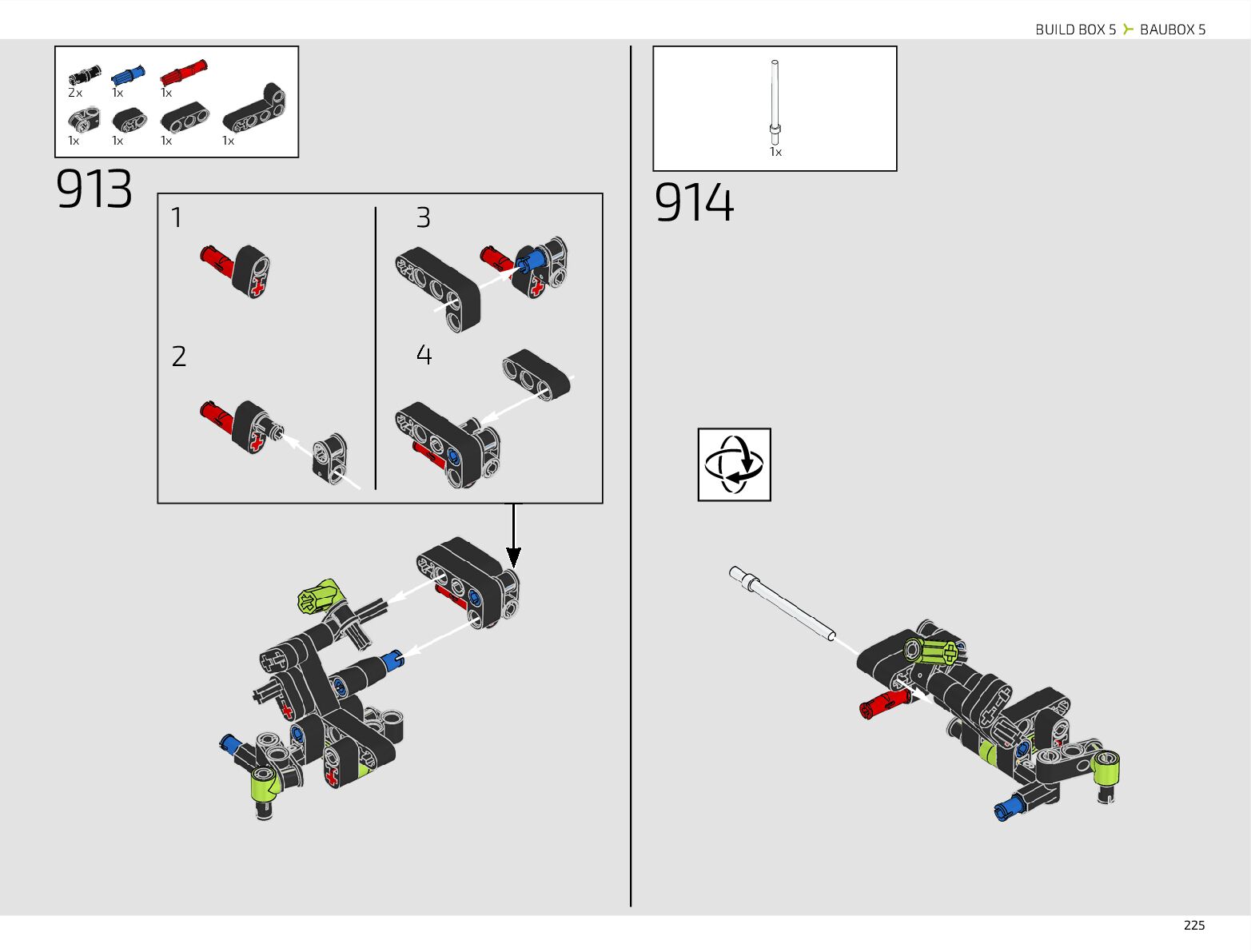 BUILD BOX 5 BAUBOX 5

2x 1x 1x
1x 1x 1x 1x

913

1

2

3

4

1x

914

225