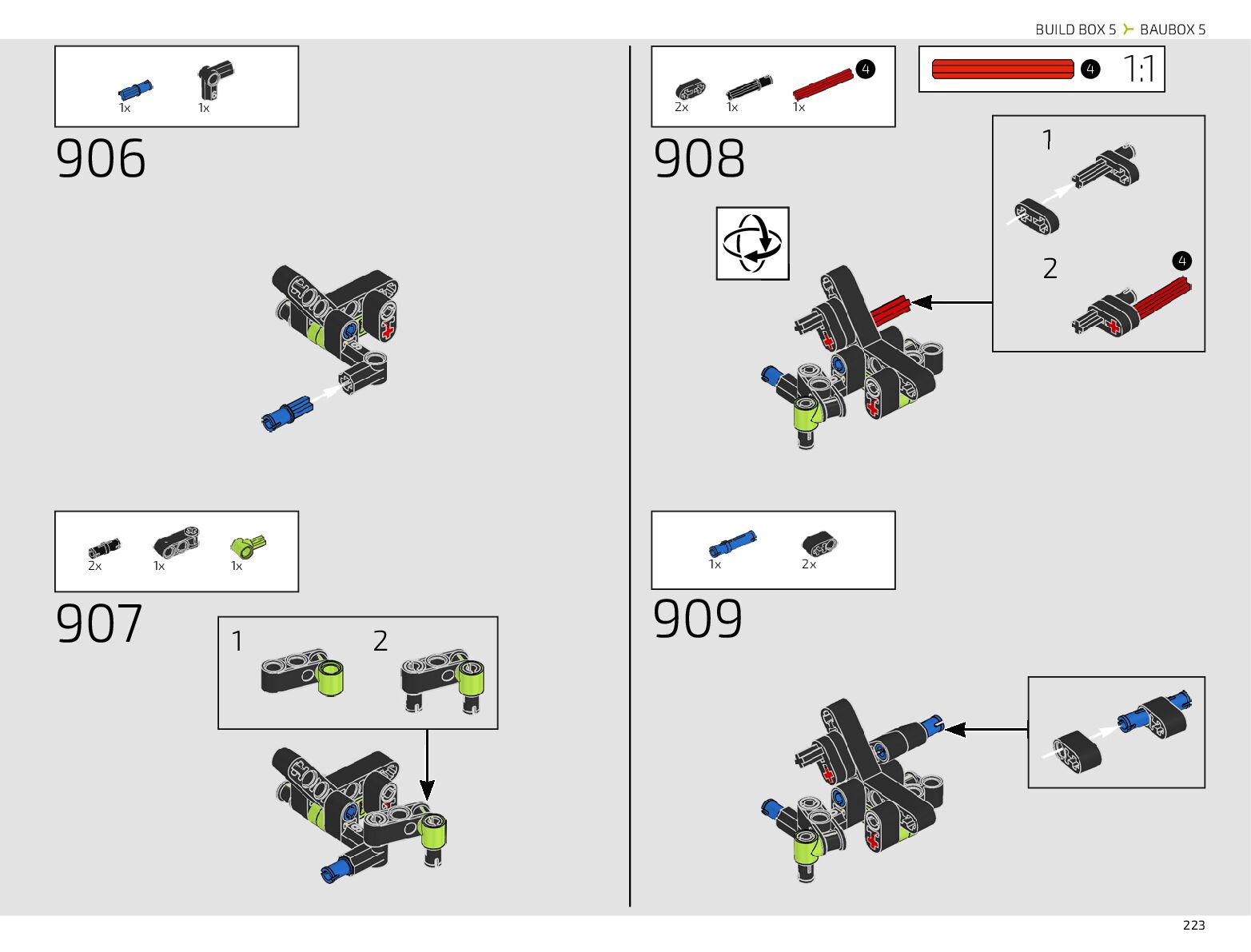 BUILD BOX 5 BAUBOX 5

1x 1x

906

2x 1x 1x

907

1

2

2x 1x 1x 4

4 1:1

908

1

2

4

1x 2x

909

223