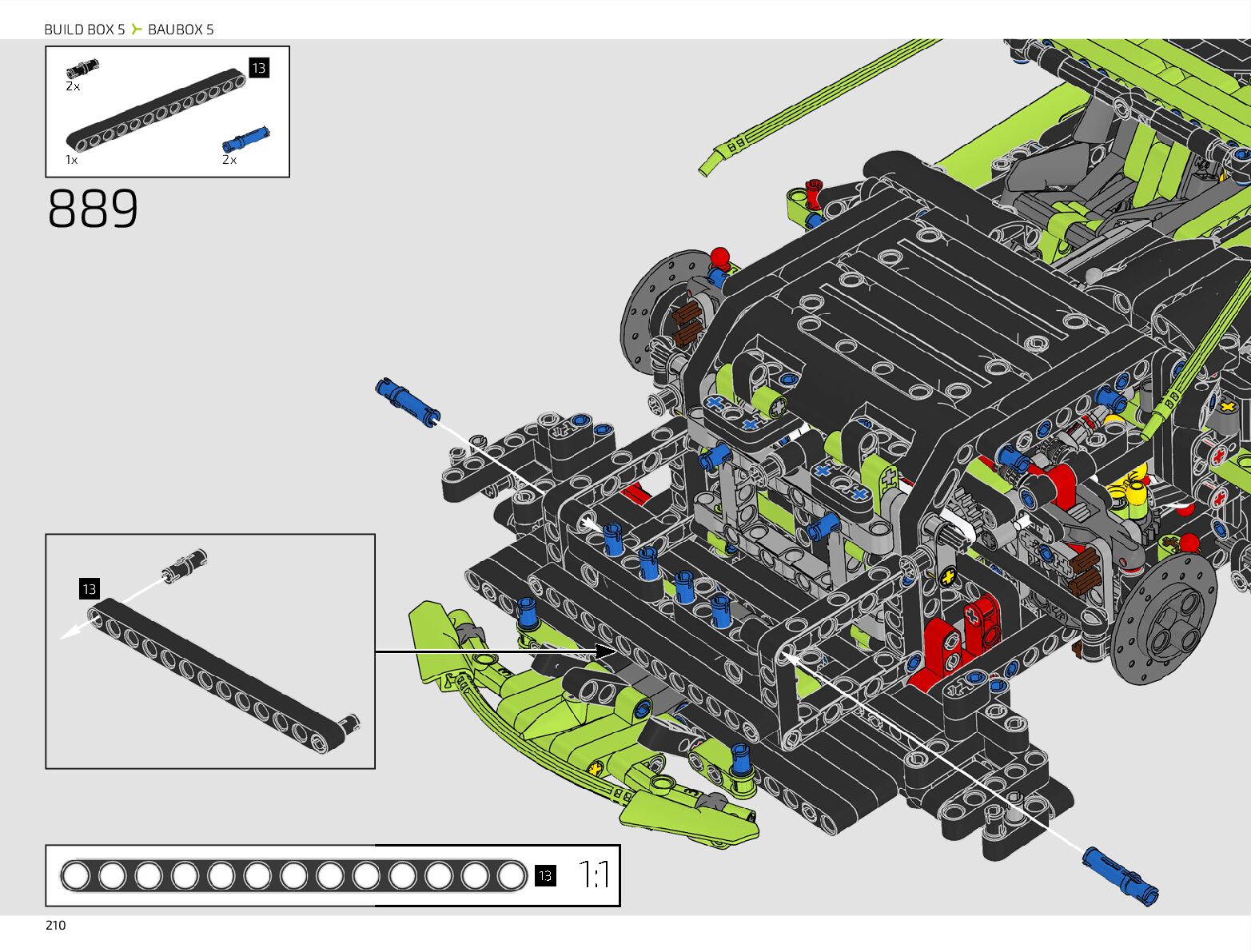 BUILD BOX 5 BAUBOX 5

2x

13

1x

2x

889

13

13

1:1

210