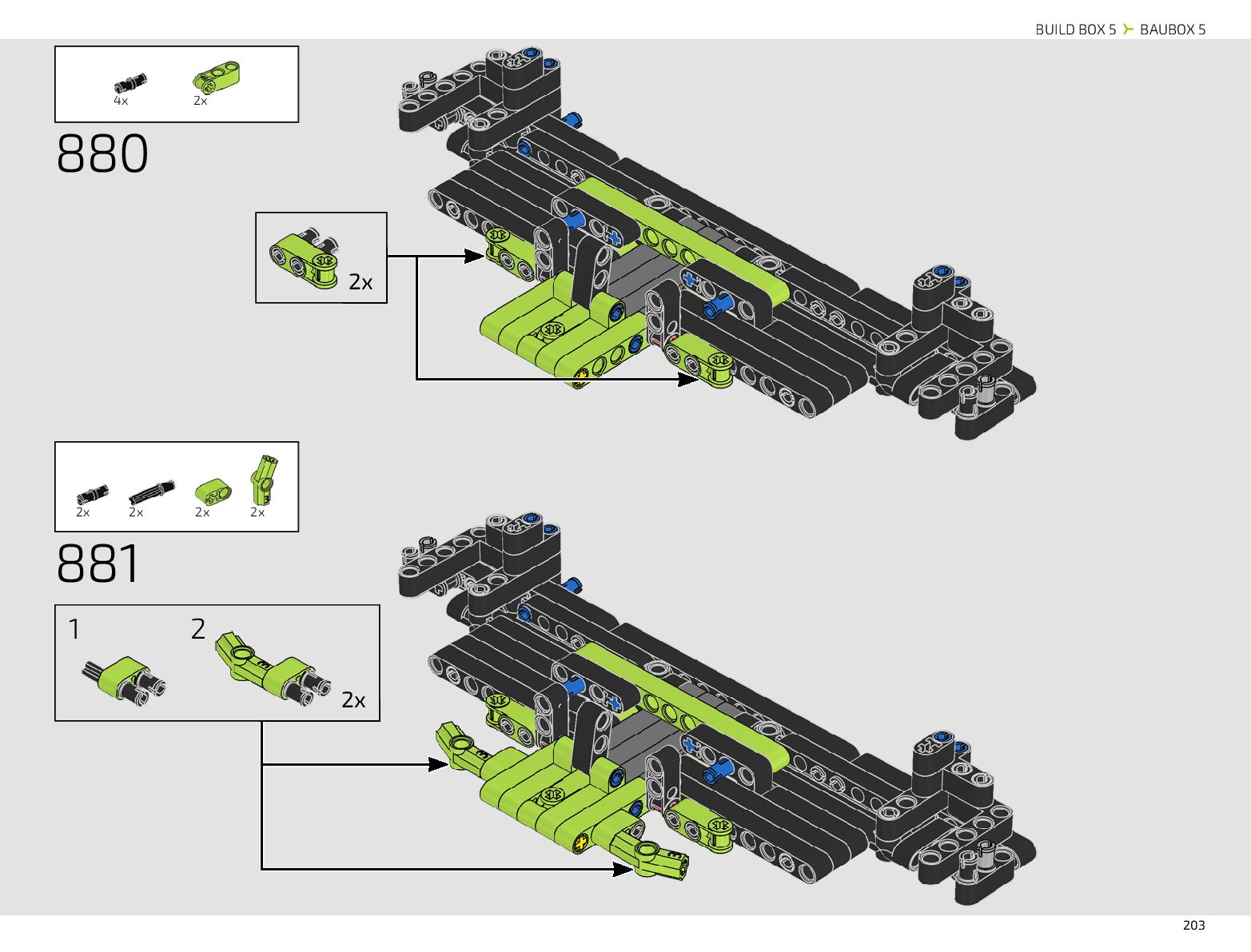 BUILD BOX 5 BAUBOX 5

4x 2x

880

2x

2x 2x 2x 2x

881

1 2

2x

203