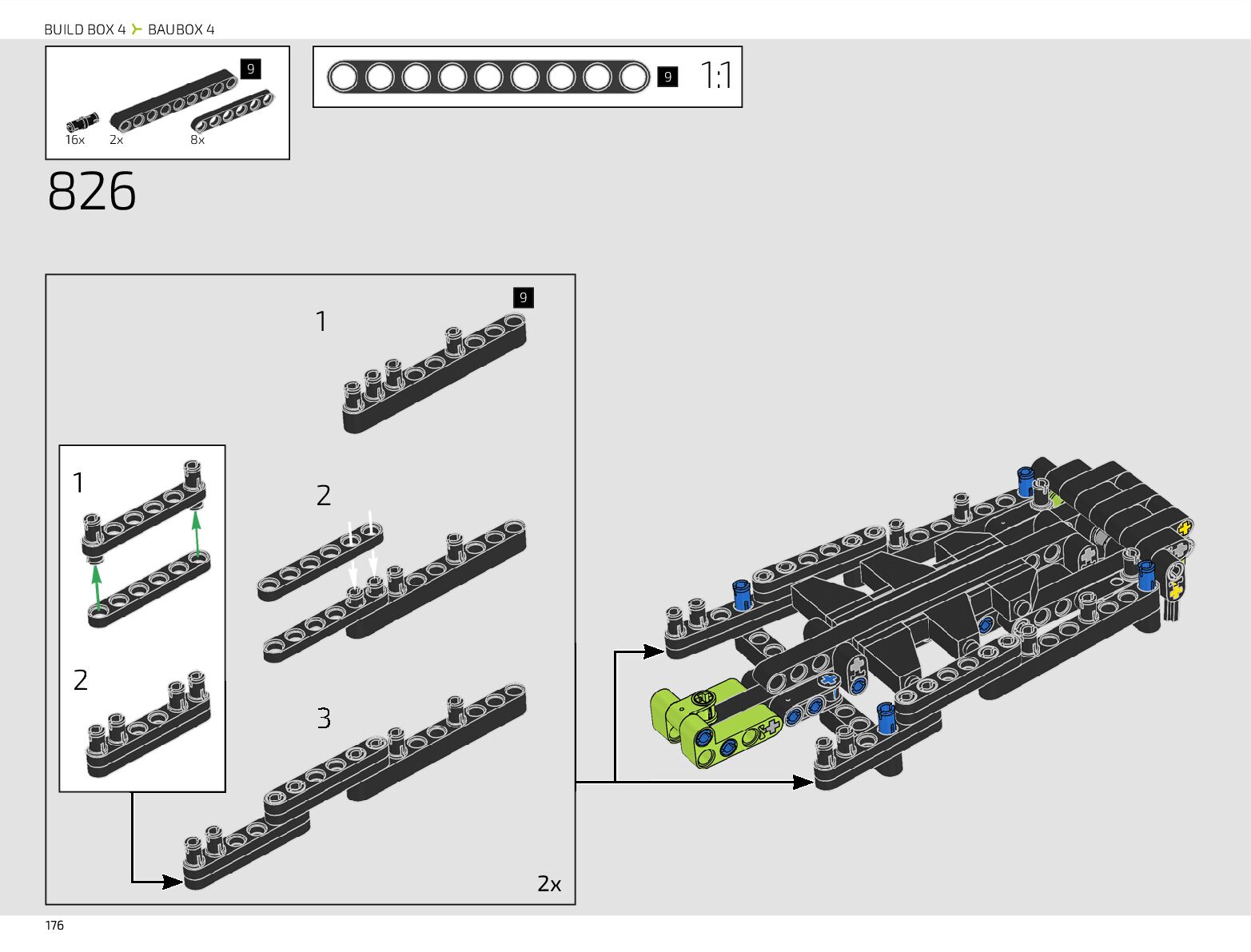 BUILD BOX 4 BAUBOX 4

9

16x 2x 8x

9 1:1

826

9

1

2

3

1

2

2x

176