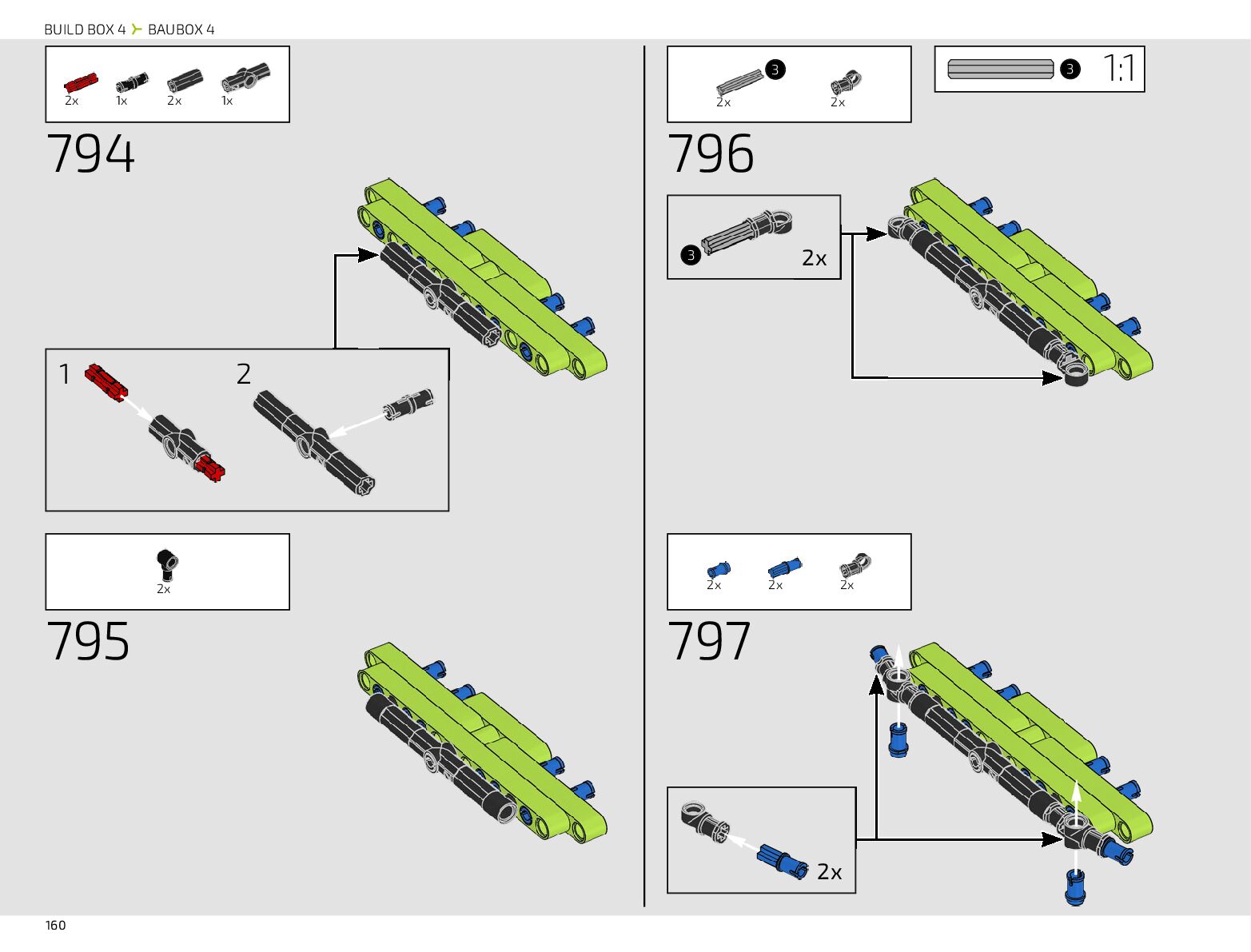 BUILD BOX 4 BAUBOX 4

2x 1x 2x 1x

794

1

2

2x

795

3
2x 2x

3 1:1

796

3 2x

2x 2x 2x

797

2x

160