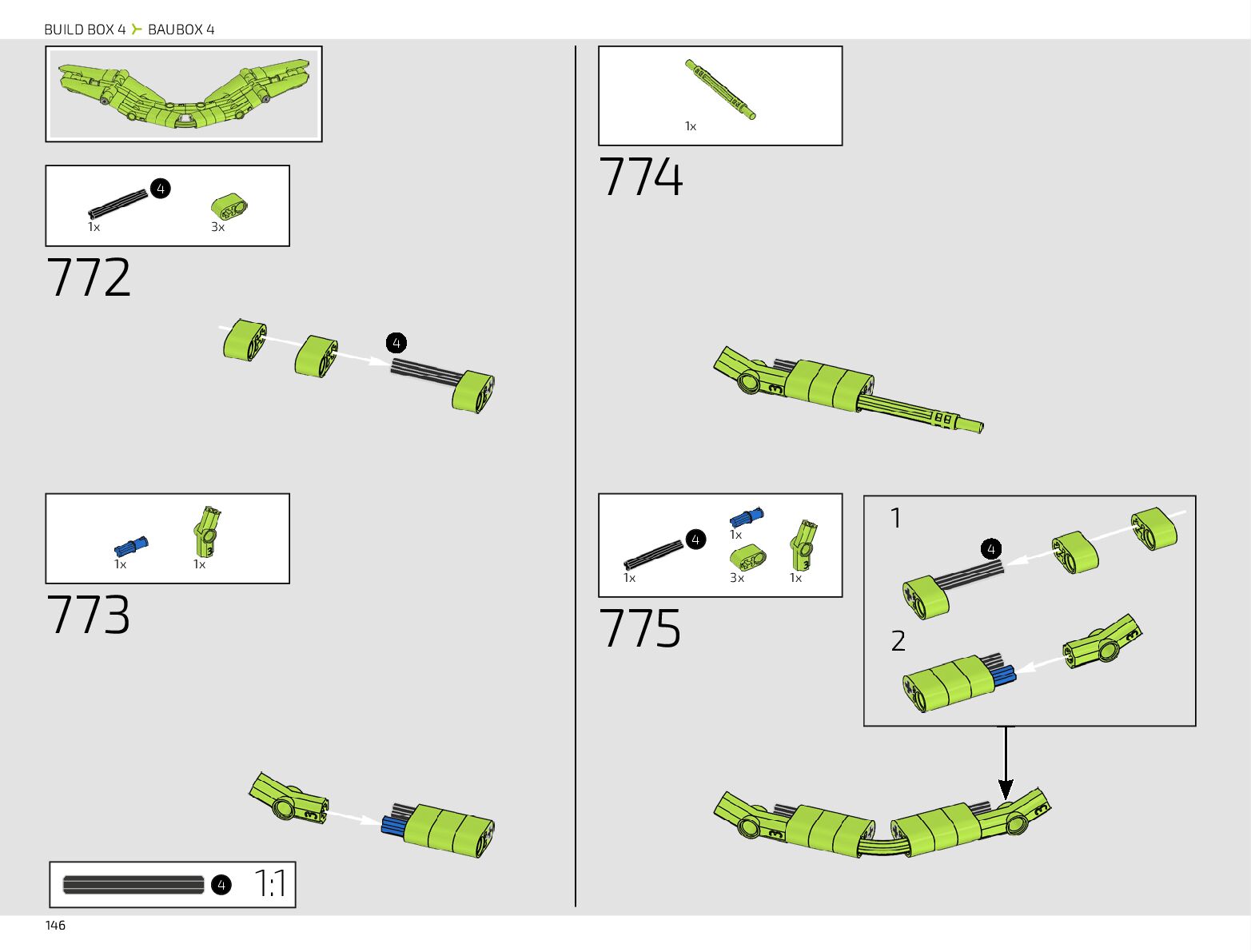 BUILD BOX 4 BAUBOX 4

4
1x
3x

772

4

1x
1x

773

4 1:1

146

1x

774

4
1x
1x
3x
1x

775

1
4
2