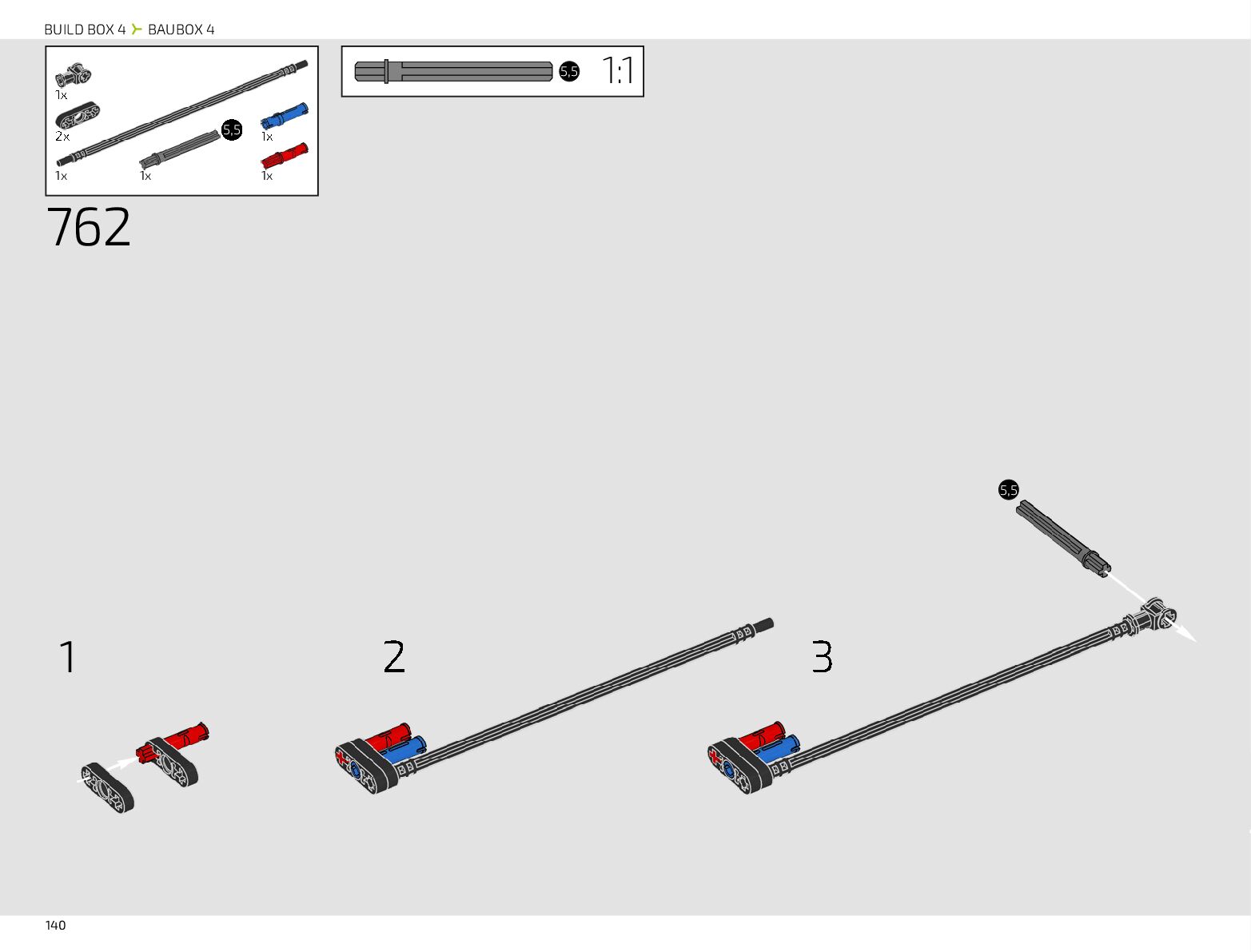 BUILD BOX 4 BAUBOX 4

1x
2x
1x
1x
5,5
1x
1x

5,5 1:1

762

5,5

1

2

3

140