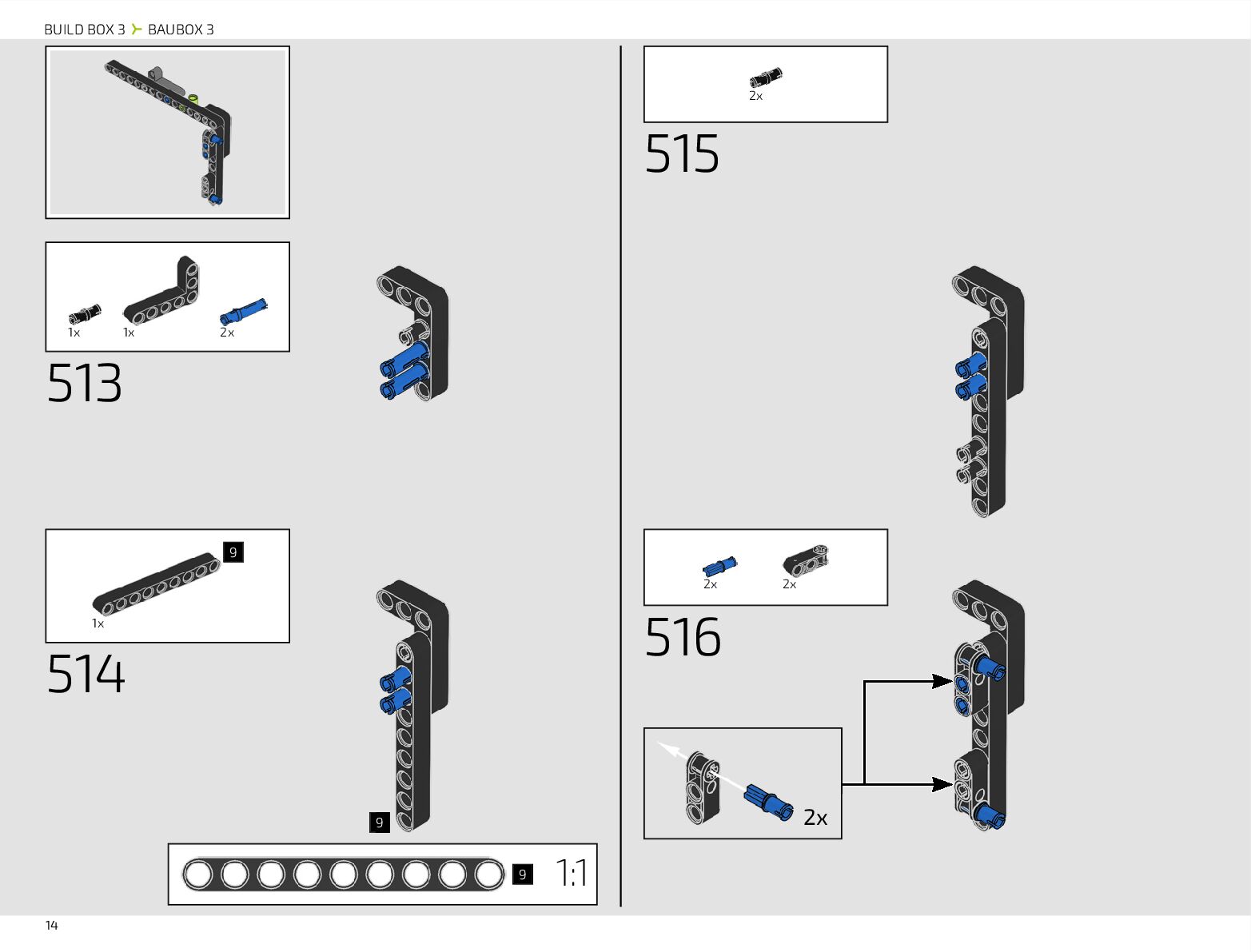 BUILD BOX 3 BAUBOX 3

1x 1x 2x

513

9

1x

514

9

9 1:1

2x

515

2x 2x

516

2x

14