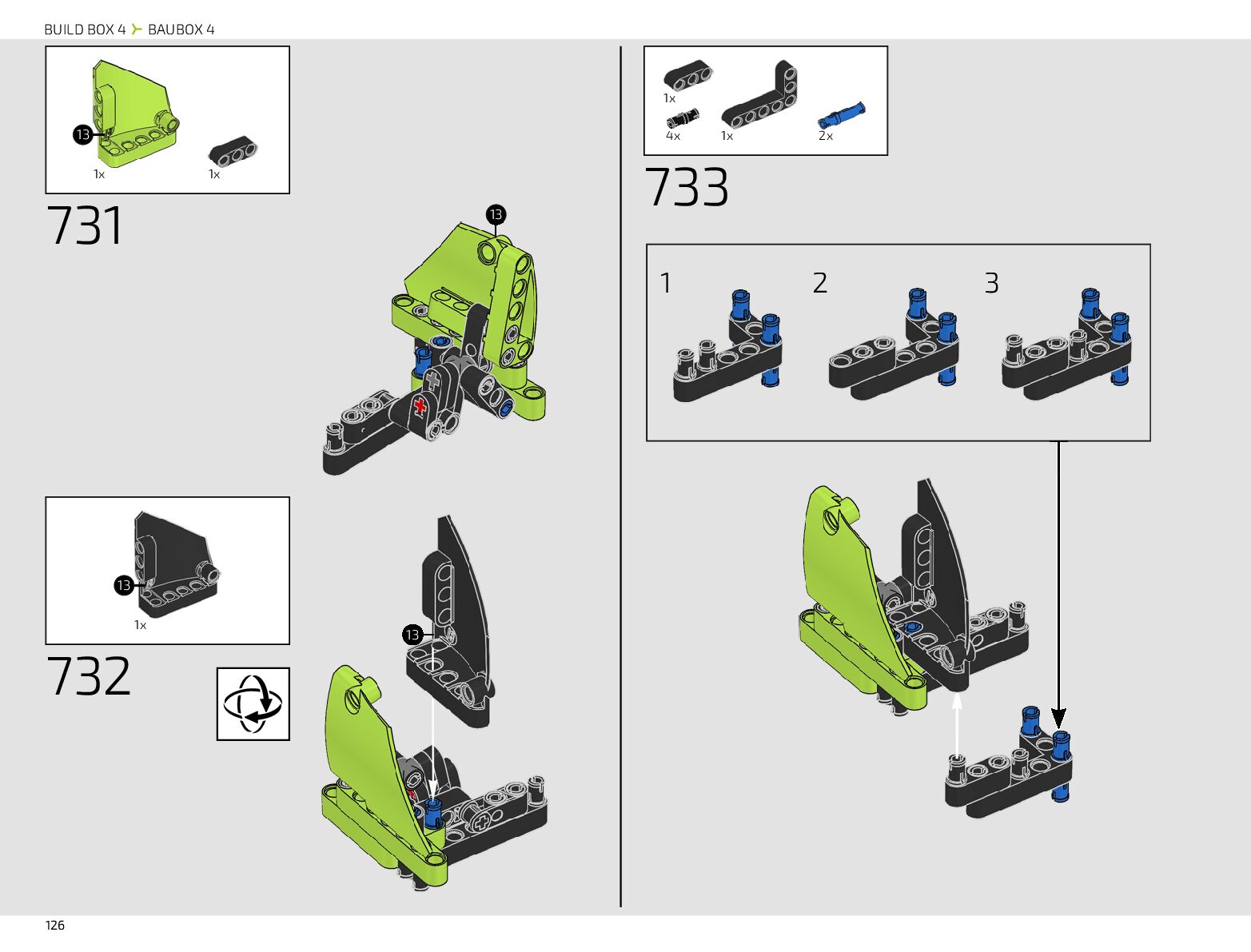 BUILD BOX 4 BAUBOX 4

13
1x
1x

731

13

13
1x

732

13

1x
4x
1x
2x

733

1
2
3

126