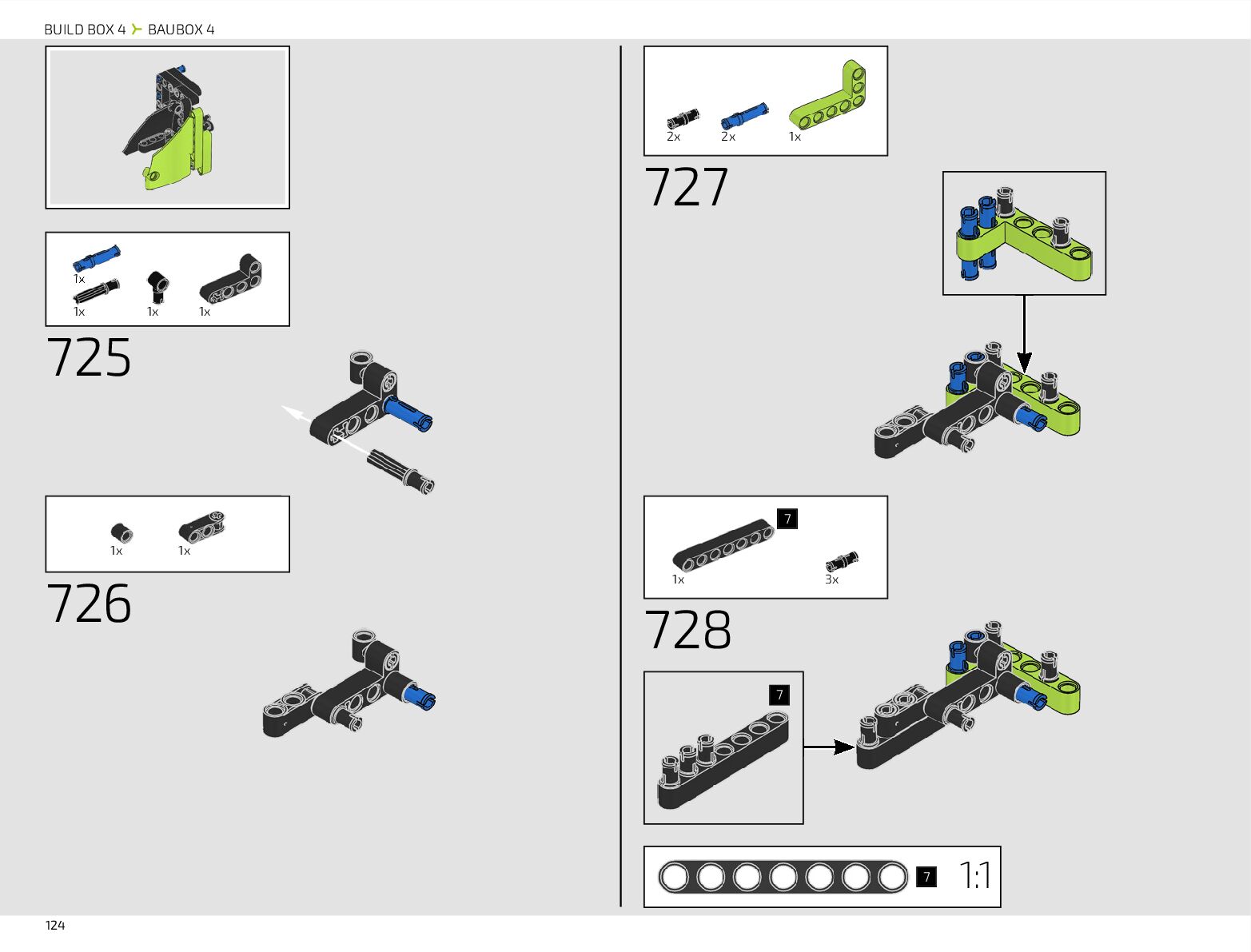 BUILD BOX 4 BAUBOX 4

1x
1x 1x 1x

725

1x 1x

726

2x 2x 1x

727

7
1x 3x

728

7

7 1:1

124