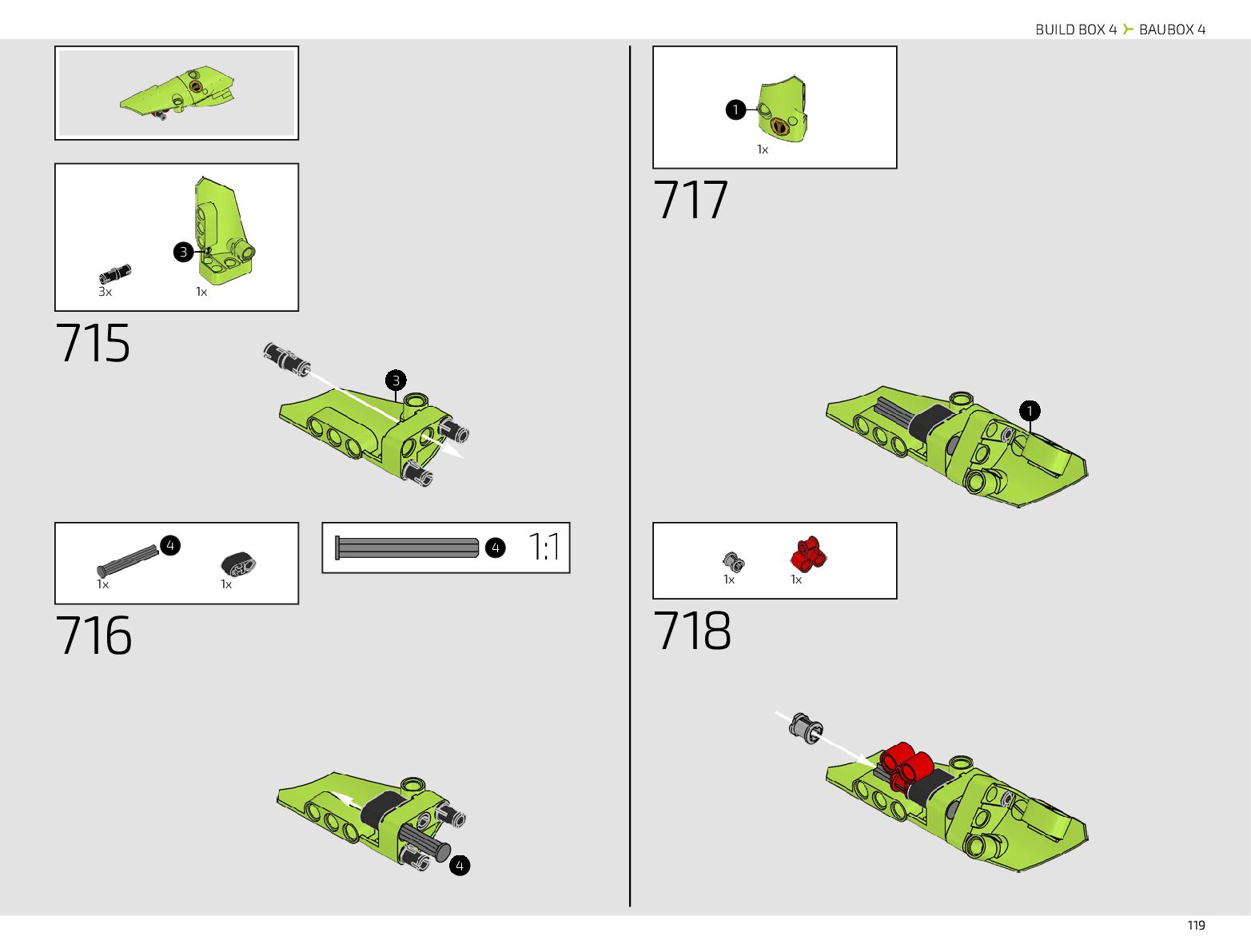 BUILD BOX 4 BAUBOX 4

3

3x

1x

715

3

4

1x

1x

4

1:1

716

4

1

1x

717

1

1x

1x

718

119