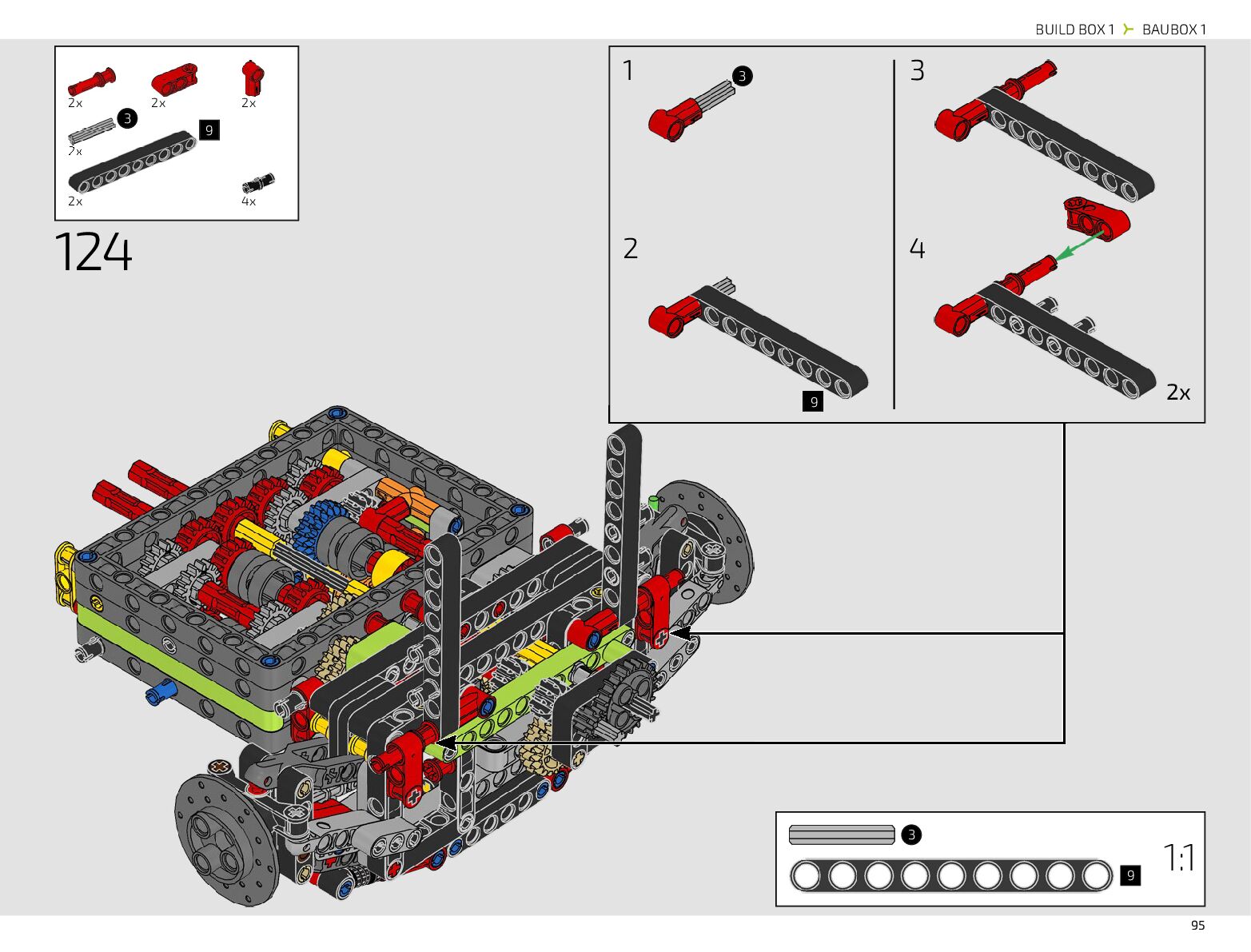 BUILD BOX 1 BAUBOX 1

2x
2x
2x
3
2x
9
2x
4x

124

1
3

2
9

3

4

2x

3
9
1:1

95