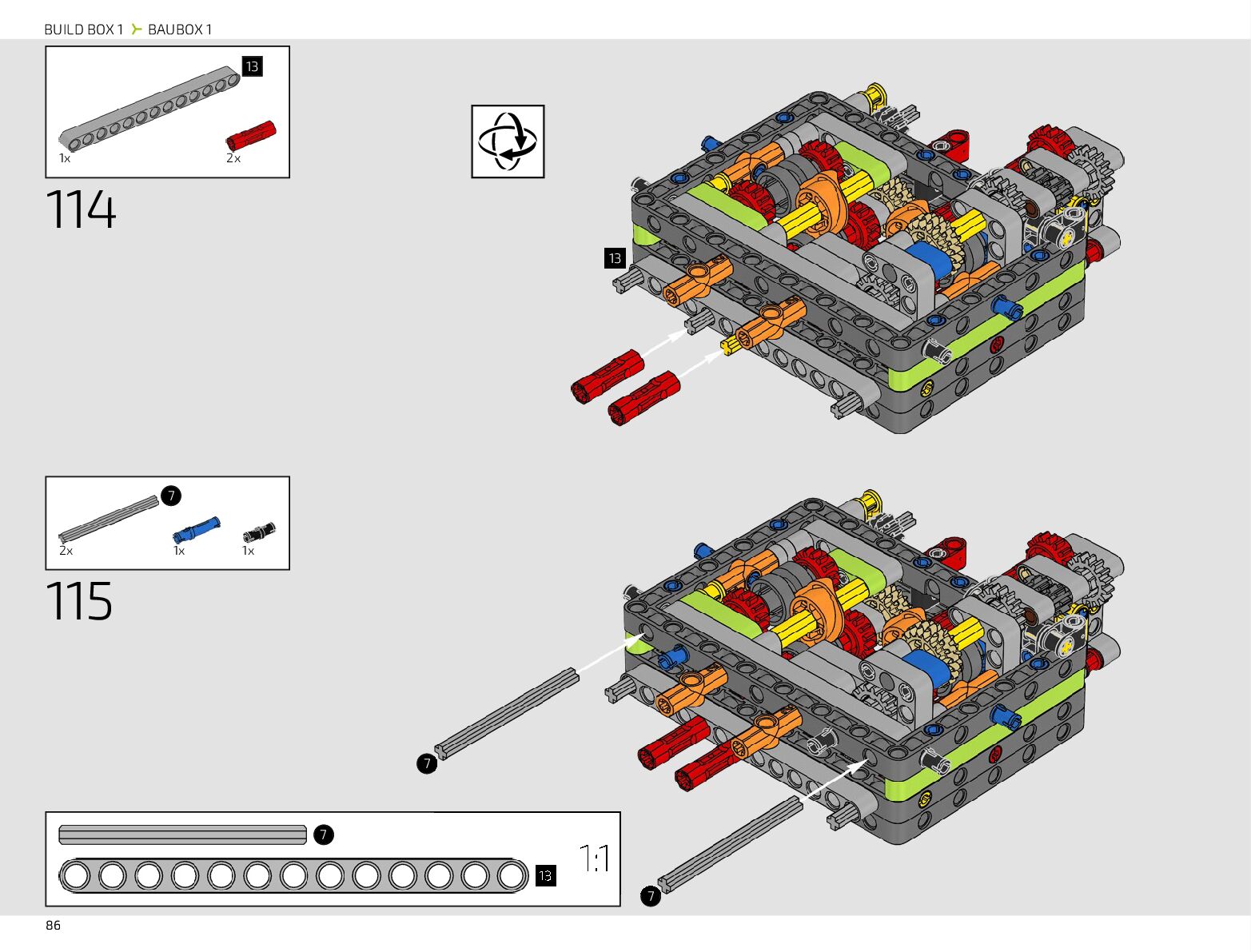 BUILD BOX 1 BAUBOX 1

13

1x

2x

114

13

7

2x

1x

1x

115

7

7

7

13

1:1

86