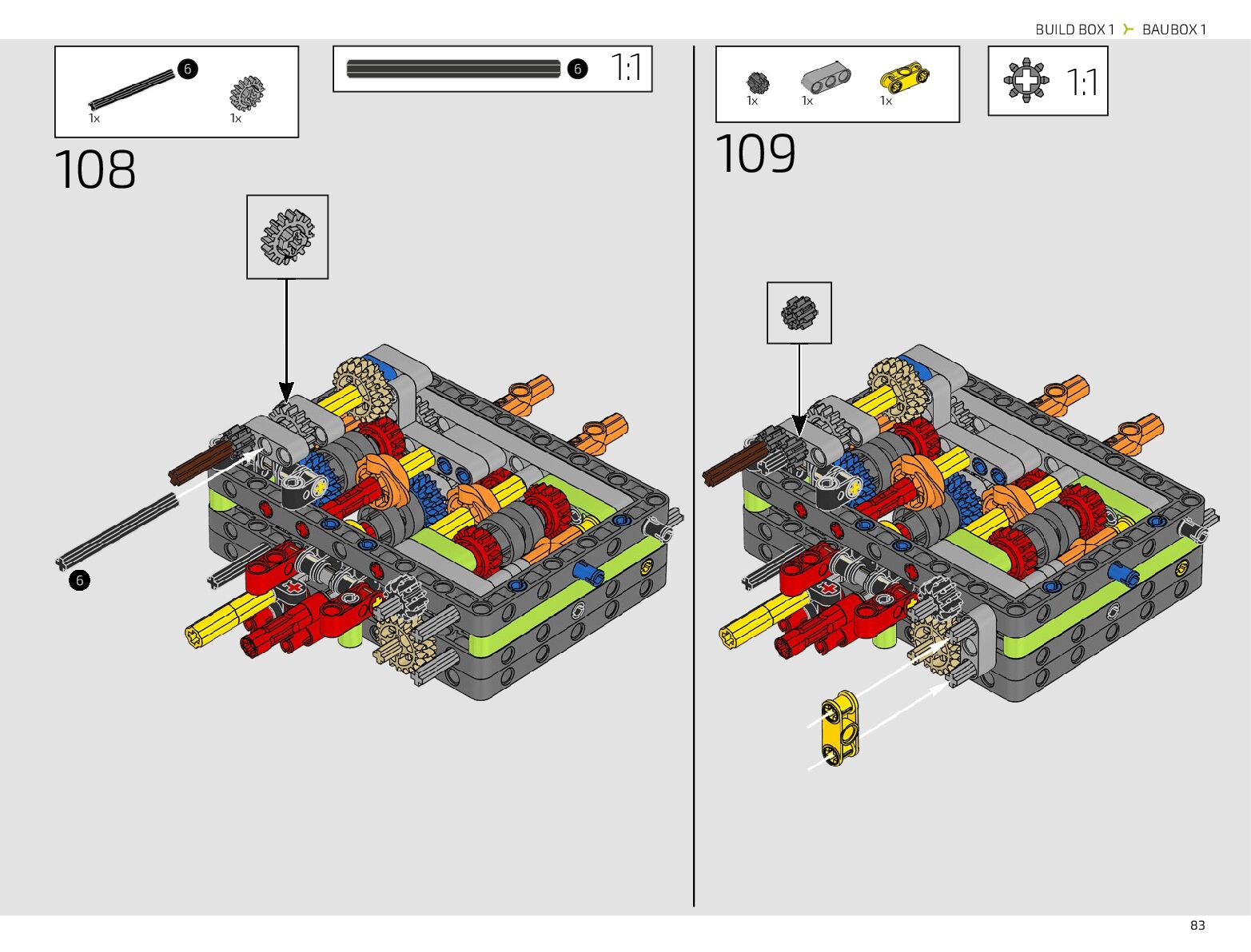 BUILD BOX 1 BAUBOX 1

6
1x
1x

6
1:1

108

6

1x
1x
1x

1:1

109

83