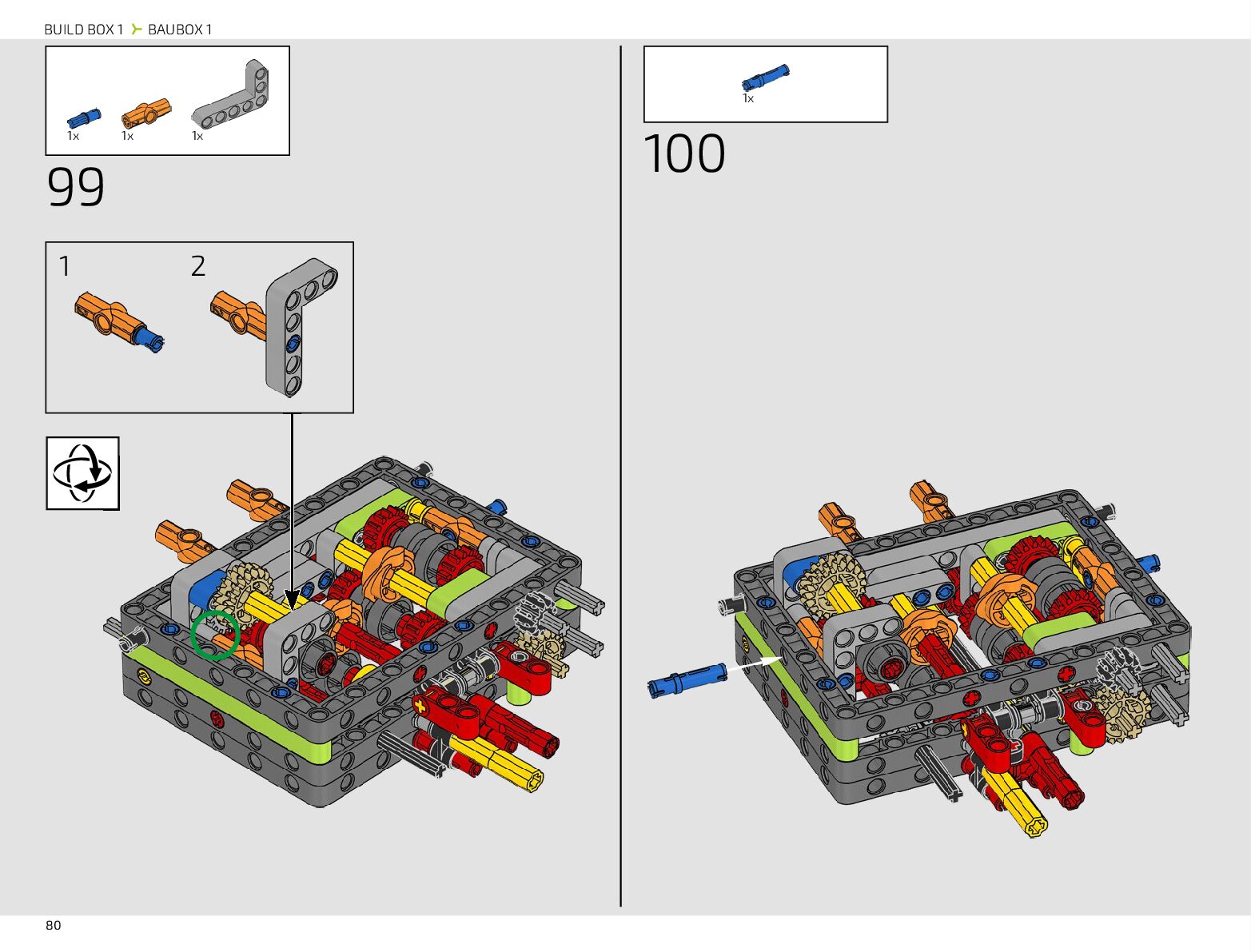 BUILD BOX 1 BAUBOX 1

1x 1x 1x

99

1

2

1x

100

80