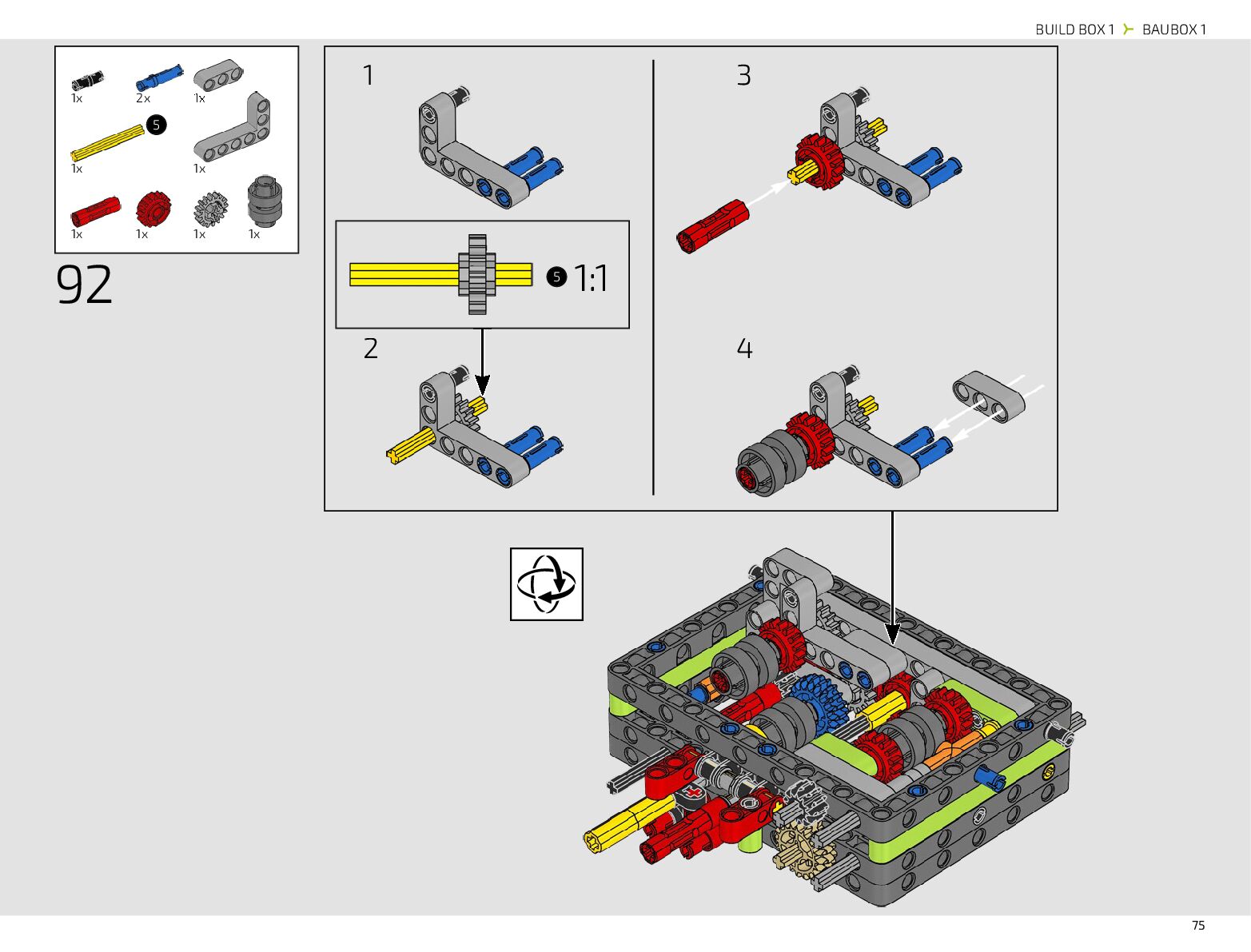 BUILD BOX 1 BAUBOX 1

1x 2x 1x

5

1x 1x

1x 1x 1x 1x

92

1

5 1:1

2

3

4

75