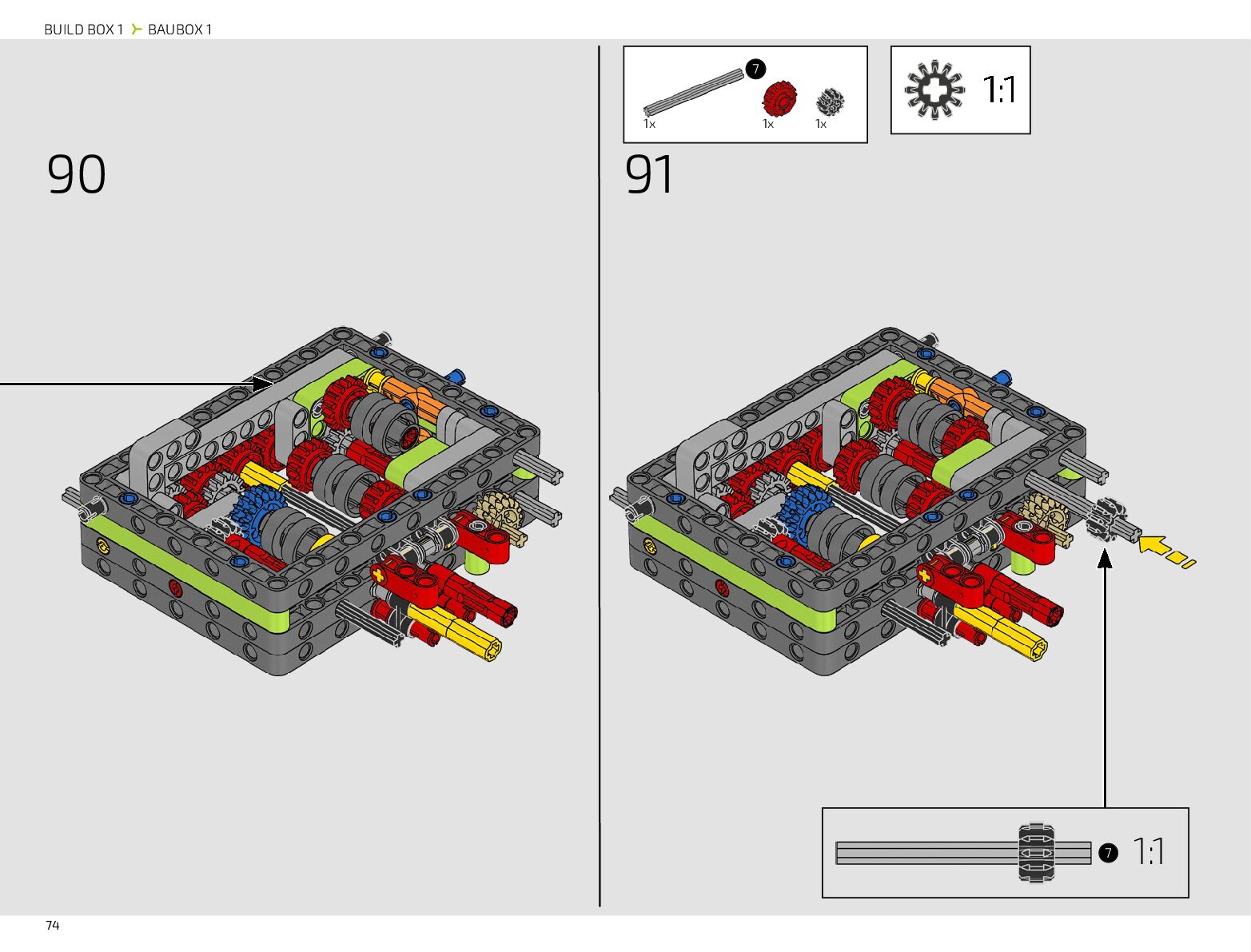 BUILD BOX 1 BAUBOX 1

90

7
1x 1x 1x

1:1

91

7 1:1

74