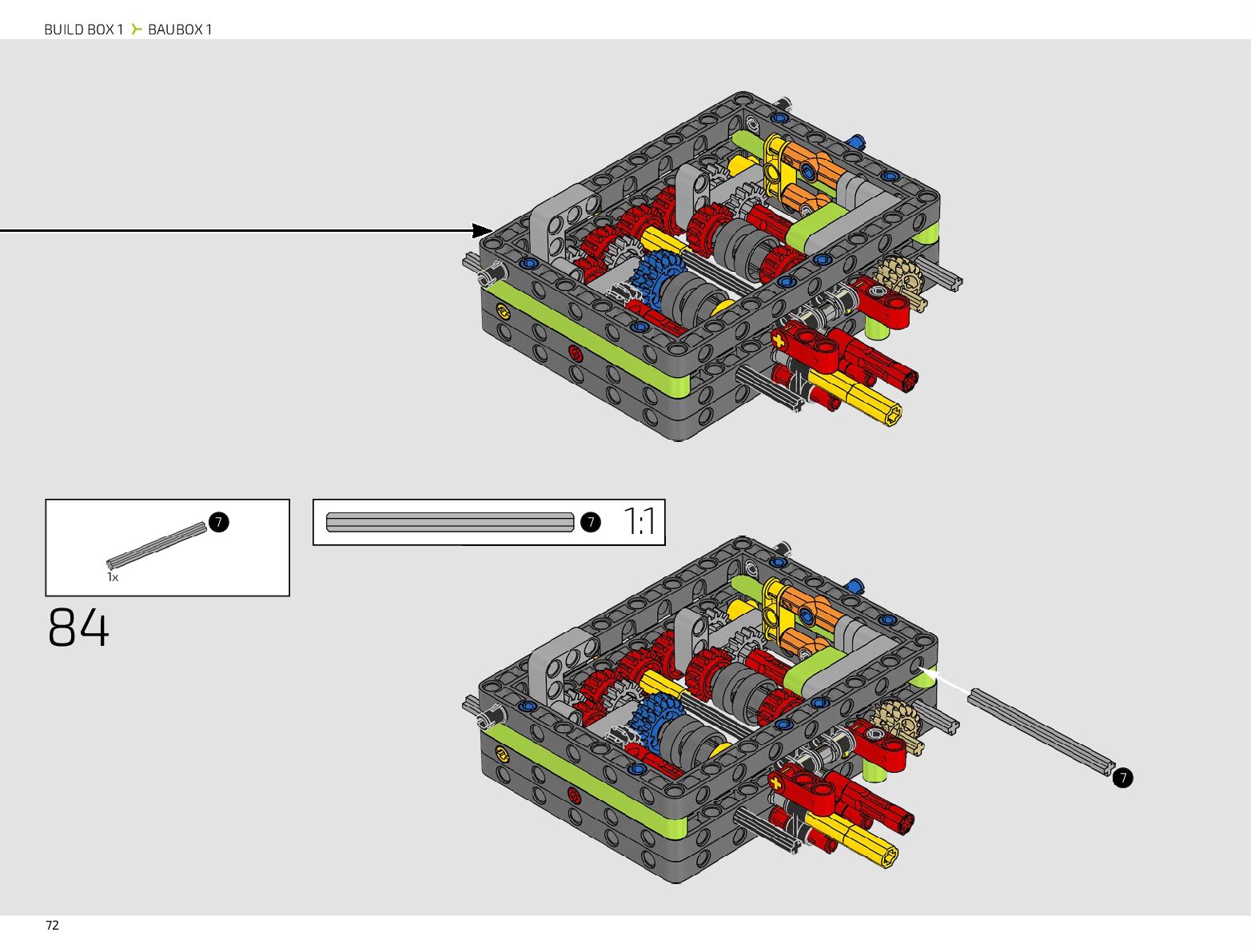 BUILD BOX 1 BAUBOX 1

7
1x

7 1:1

84

7

72