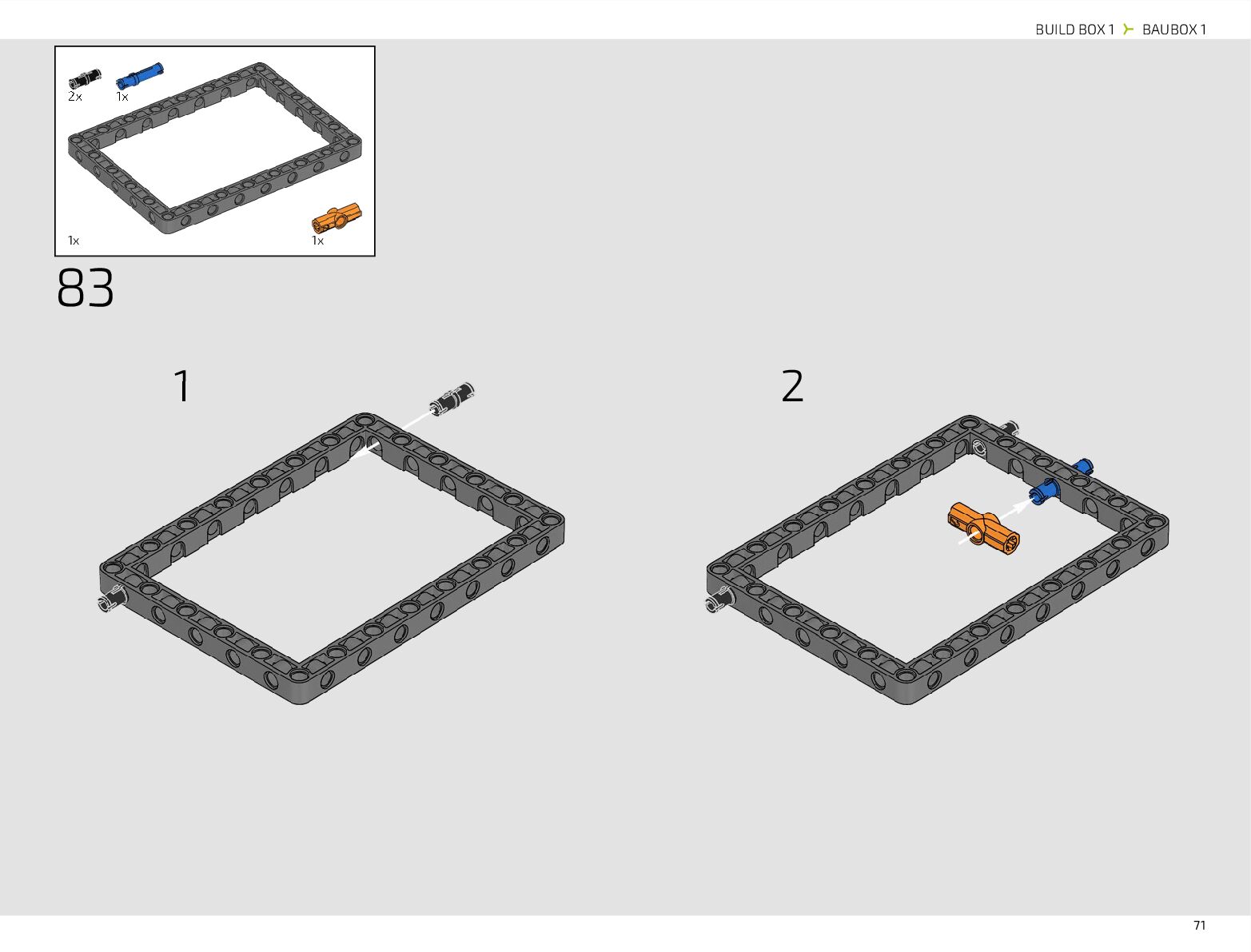 BUILD BOX 1 BAUBOX 1

2x 1x

1x 1x

83

1

2

71