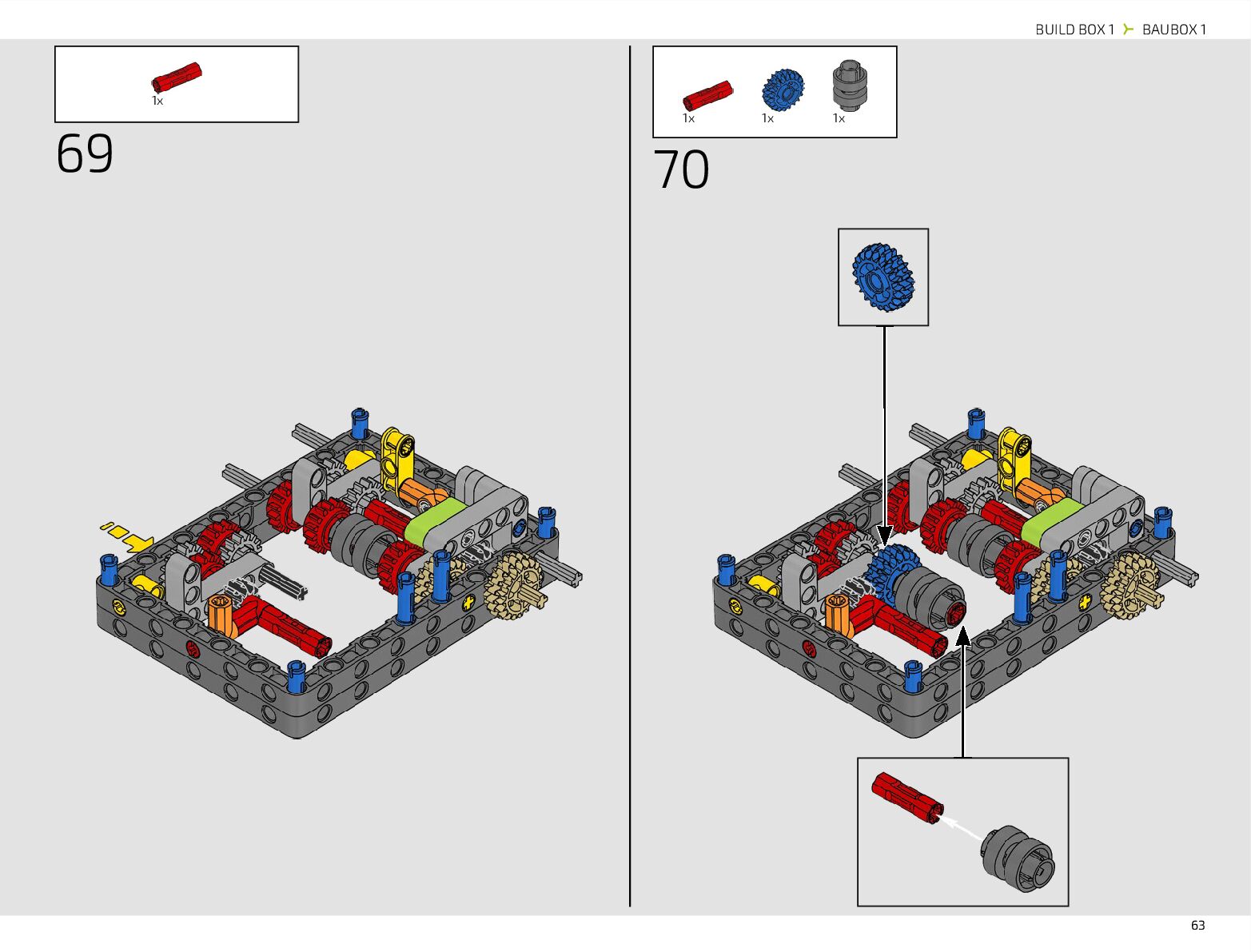 BUILD BOX 1 BAUBOX 1

1x

69

1x 1x 1x

70

63