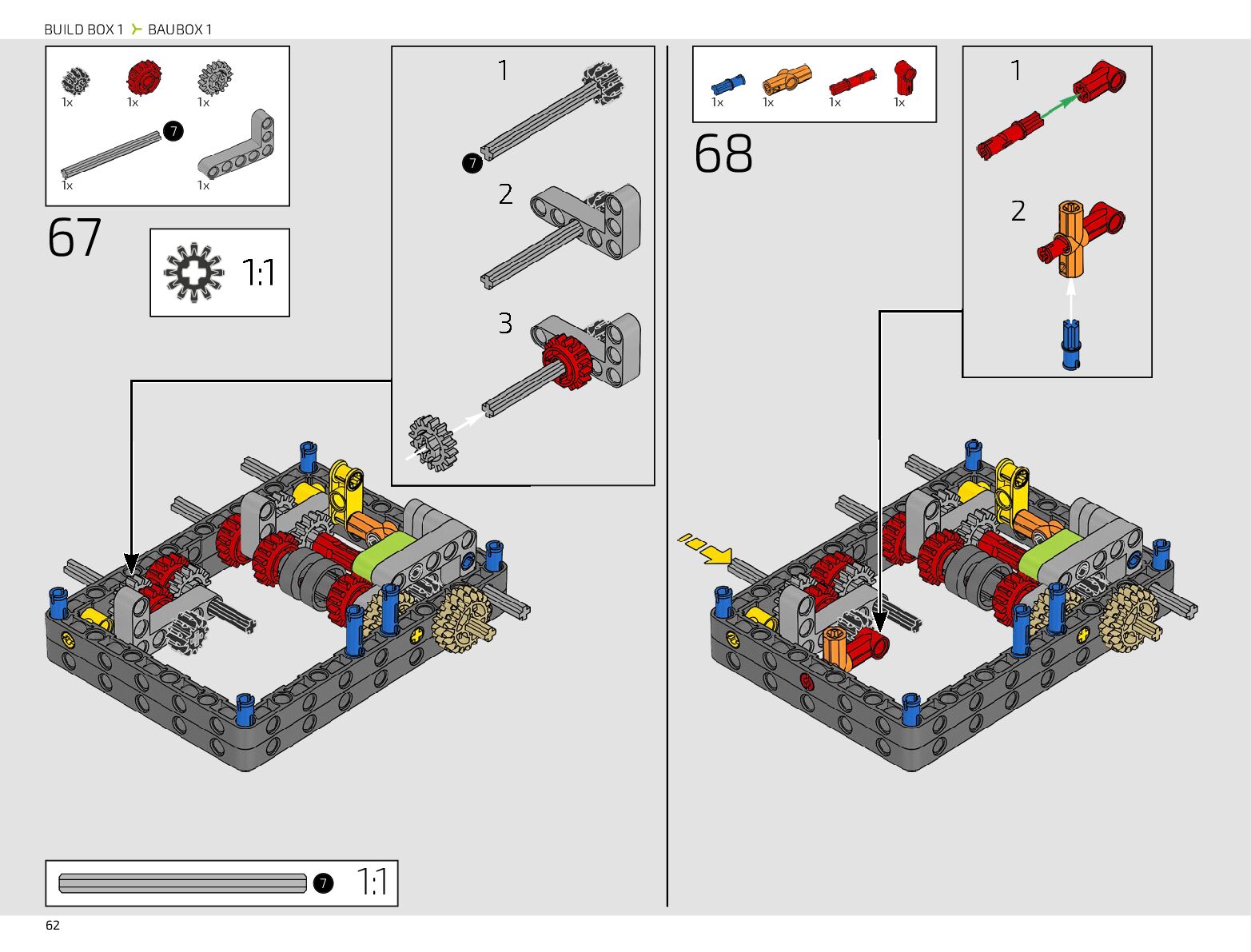 BUILD BOX 1 BAUBOX 1

1x 1x 1x
7
1x 1x

67

1:1

1
7
2
3

1x 1x 1x 1x

68

1
2

7 1:1

62