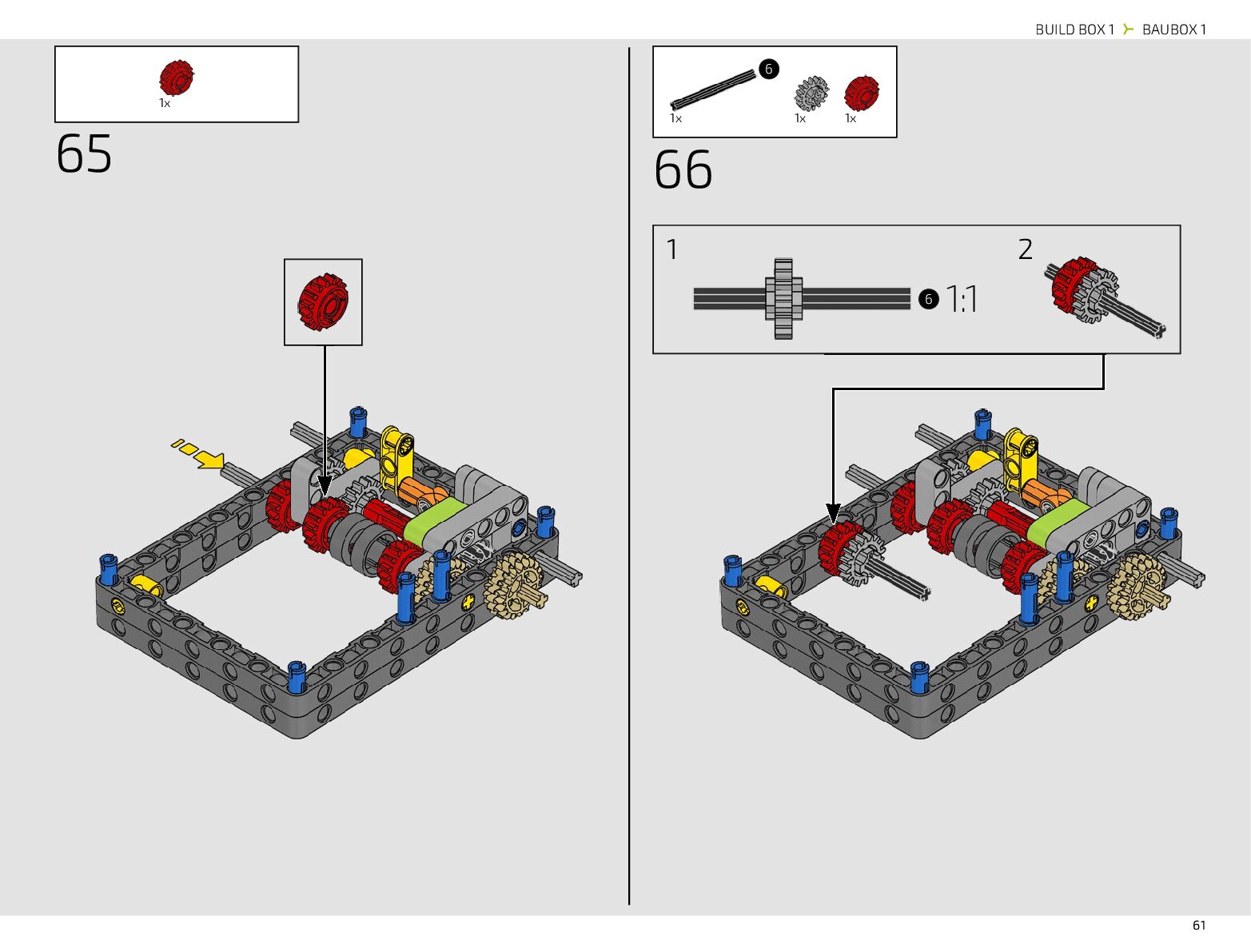 BUILD BOX 1 BAUBOX 1

1x

65

6

1x 1x 1x

66

1

6 1:1

2

61