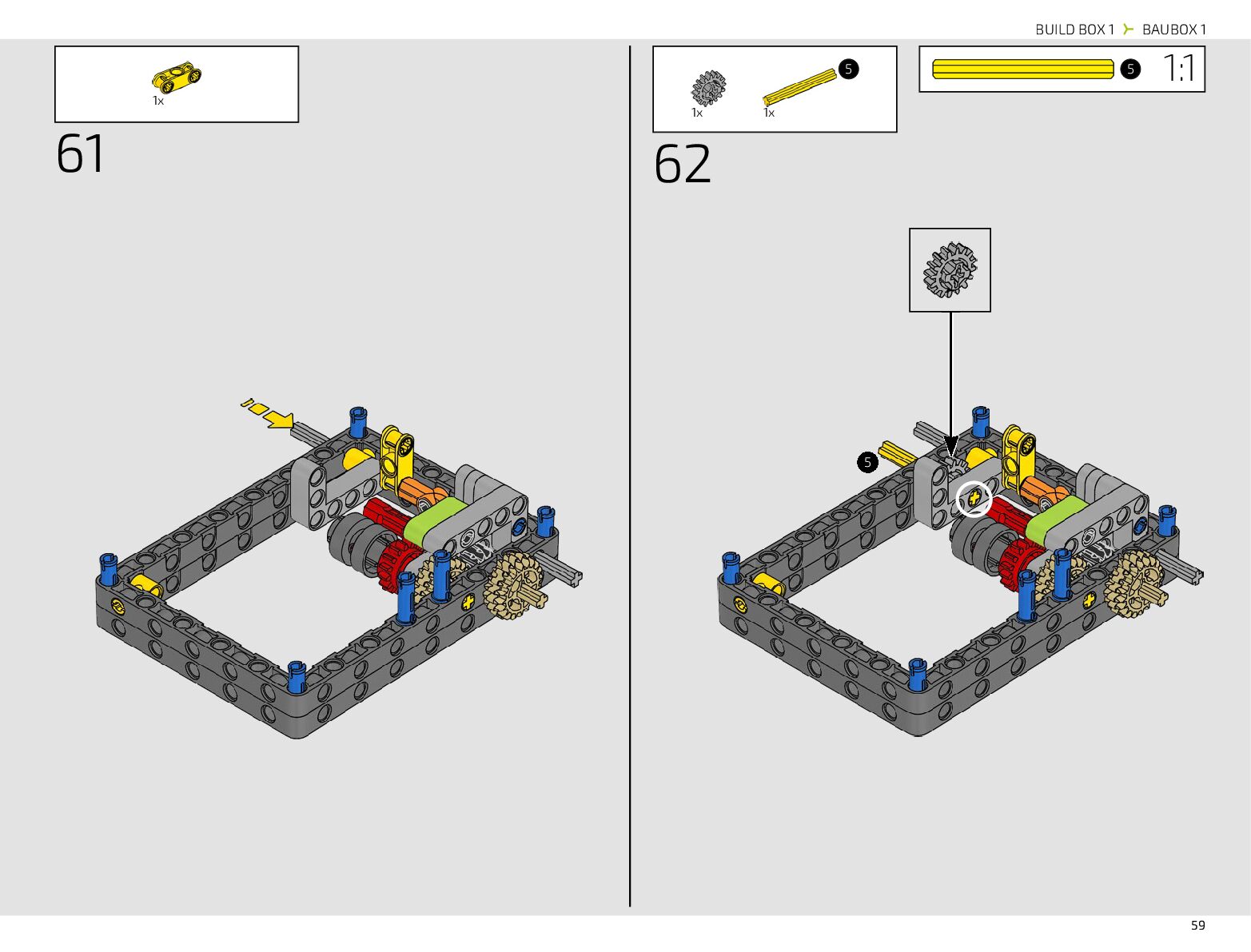 BUILD BOX 1 BAUBOX 1

1x

61

1x 1x 5

5 1:1

62

5

59