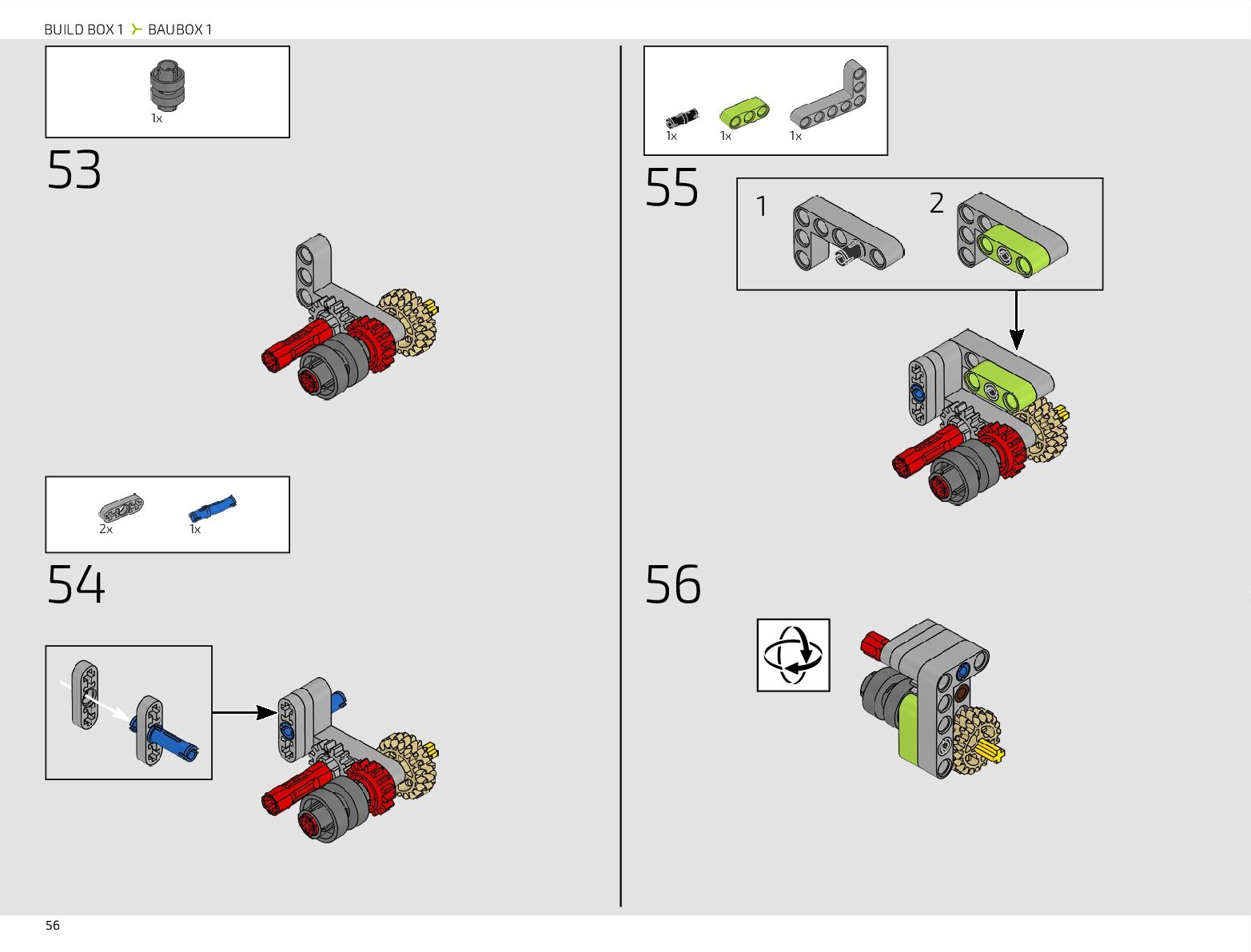 BUILD BOX 1 BAUBOX 1

1x

53

2x

1x

54

1x

1x

1x

55

1

2

56

56