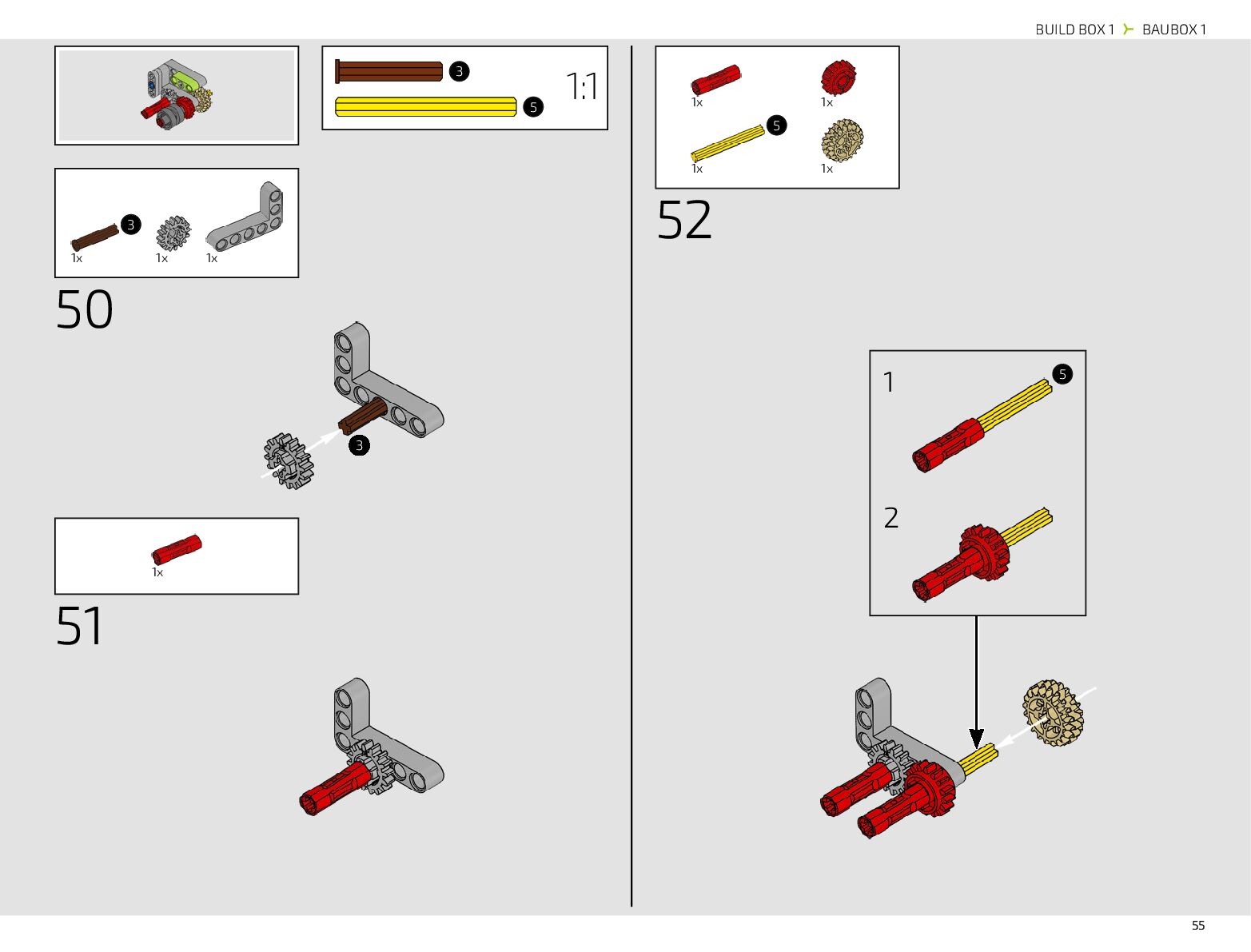 BUILD BOX 1 BAUBOX 1

3
5
1:1

3
1x 1x 1x

50

3

1x

51

1x 1x
5
1x 1x

52

1
5

2

55