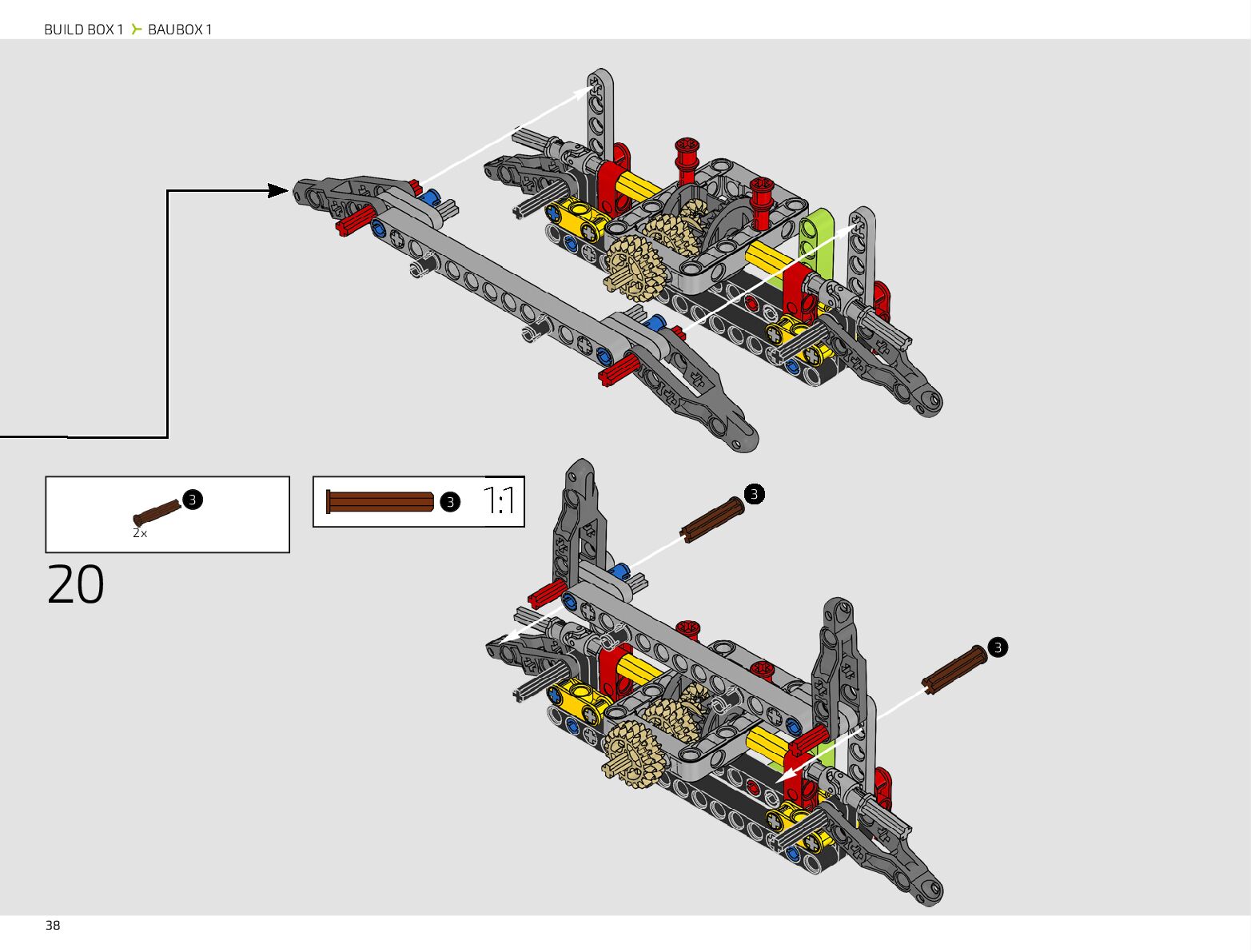 BUILD BOX 1 BAUBOX 1

3
2x

3 1:1

20

3

3

38