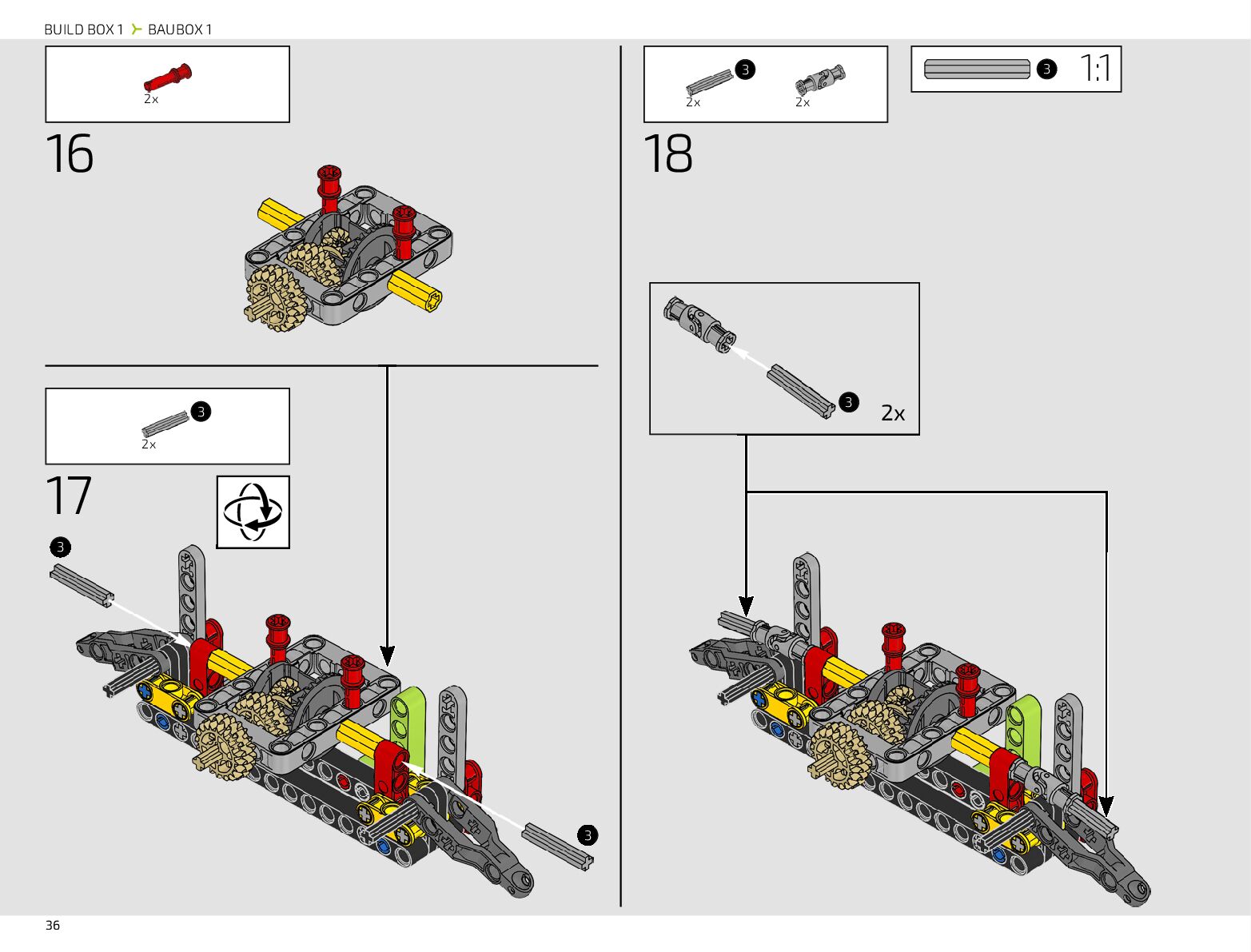 BUILD BOX 1 BAUBOX 1

2x

16

3
2x

17

3

3

3
2x
2x

3 1:1

18

3
2x

36