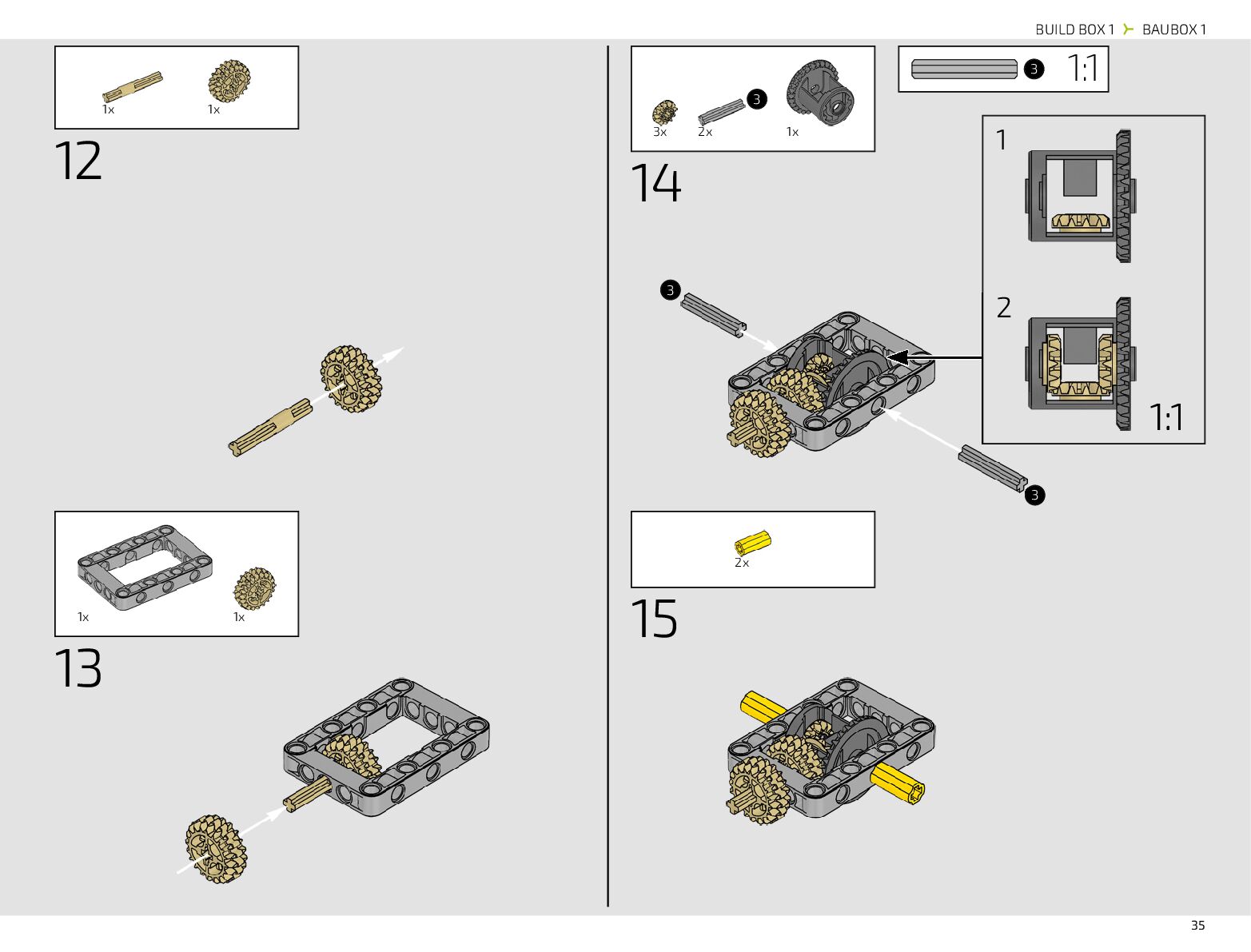 BUILD BOX 1 BAUBOX 1

1x 1x

12

1x 1x

13

3x 2x 3 1x

3 1:1

14

1

2

1:1

3

3

2x

15

35