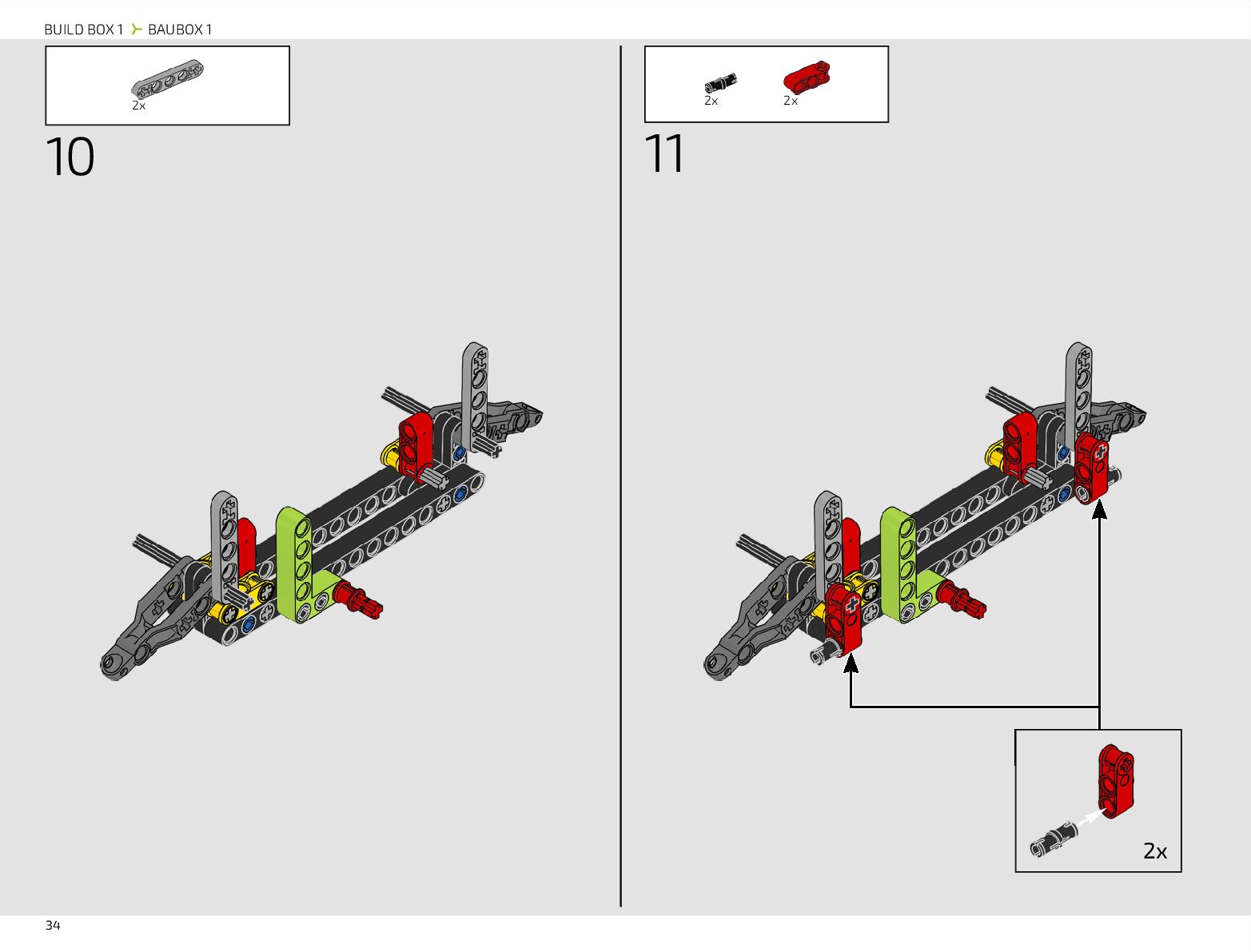 BUILD BOX 1 BAUBOX 1

2x

10

2x 2x

11

2x

34