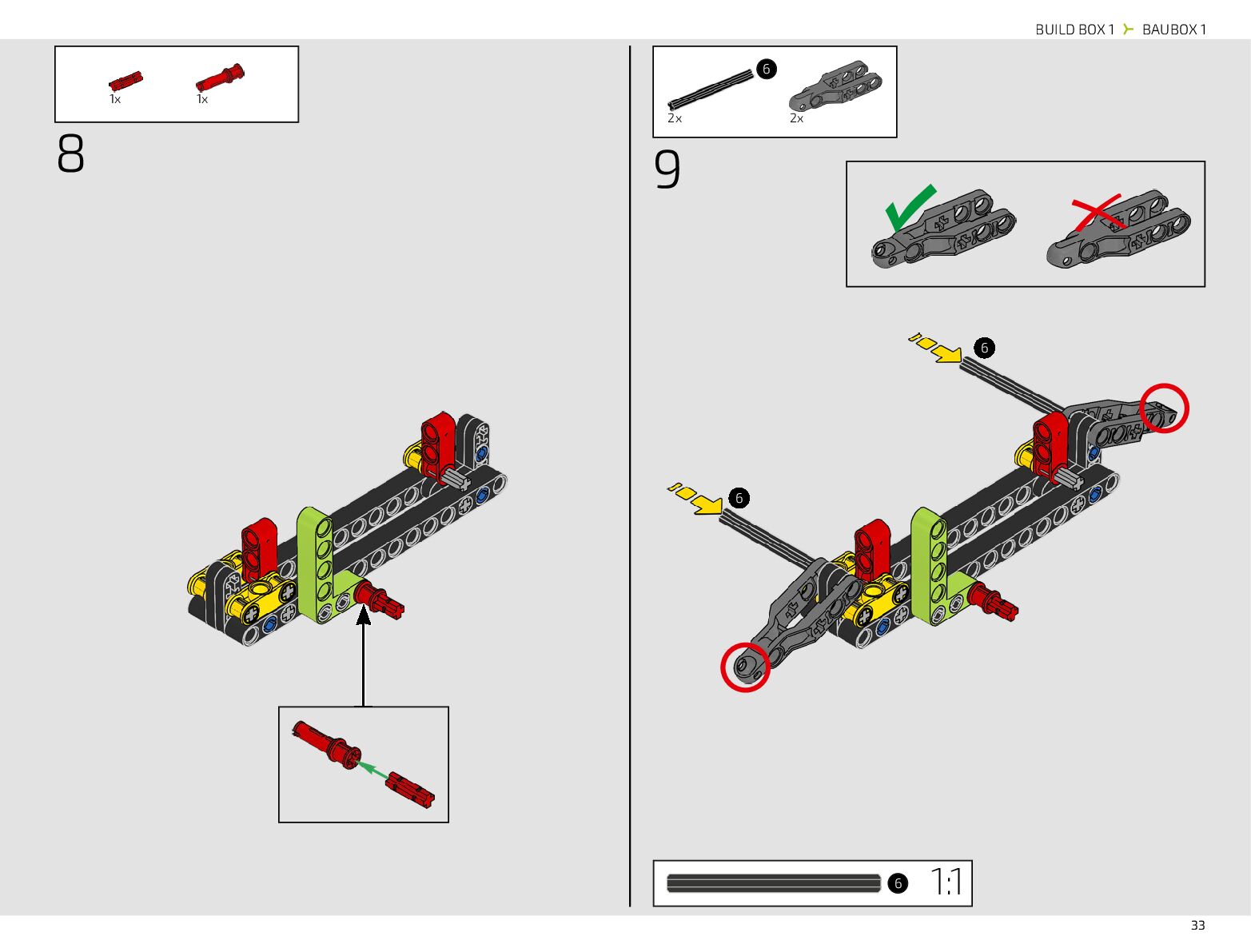 BUILD BOX 1 BAUBOX 1

1x 1x

8

6
2x 2x

9

6

6

6 1:1

33