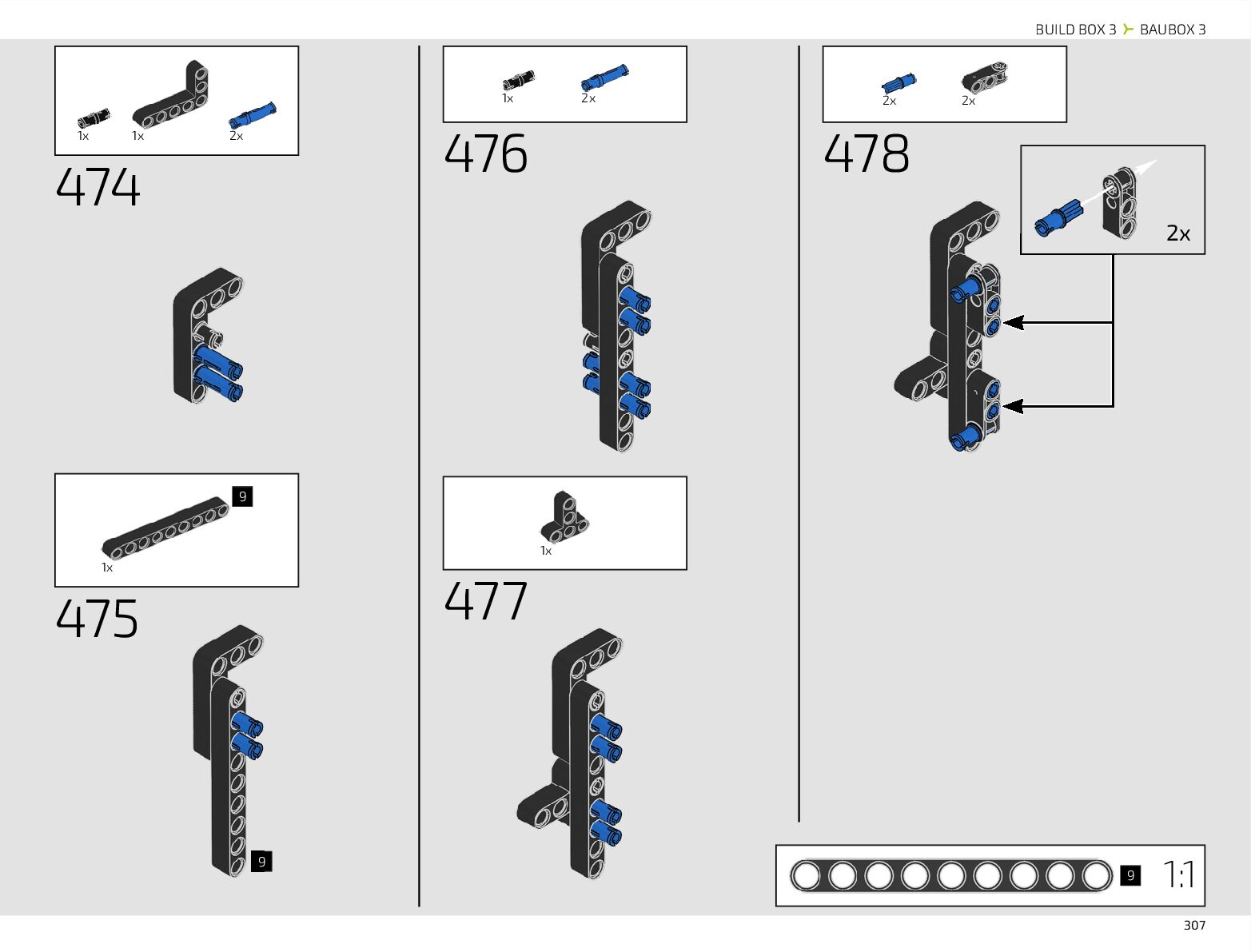 BUILD BOX 3 BAUBOX 3

1x 1x 2x

474

9

1x

475

9

1x 2x

476

1x

477

2x 2x

478

2x

9 1:1

307