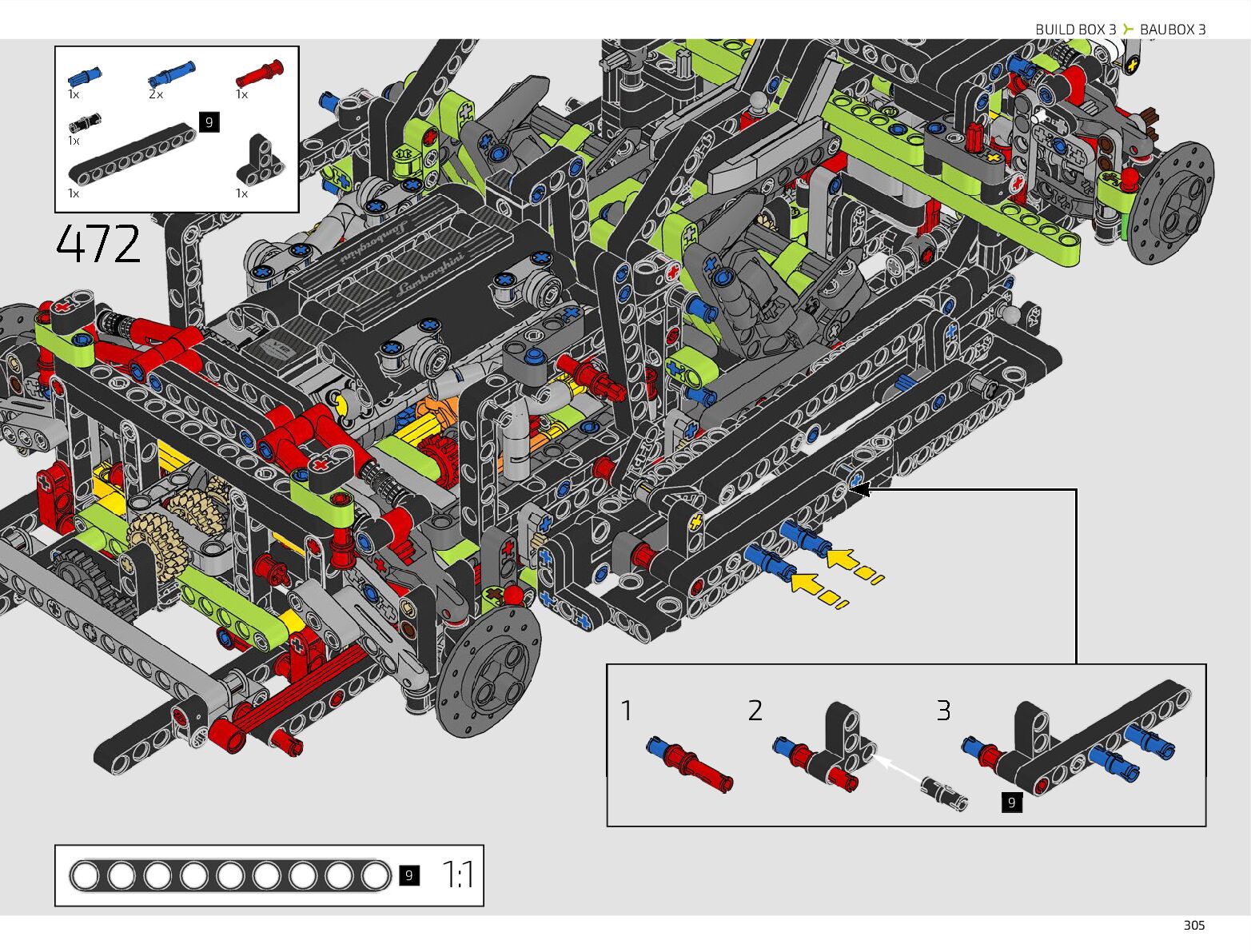 BUILD BOX 3 BAUBOX 3

1x 2x 1x
1x 9
1x 1x

472

Lamborghini

Lamborghini

1

2

3

9

9 1:1

305