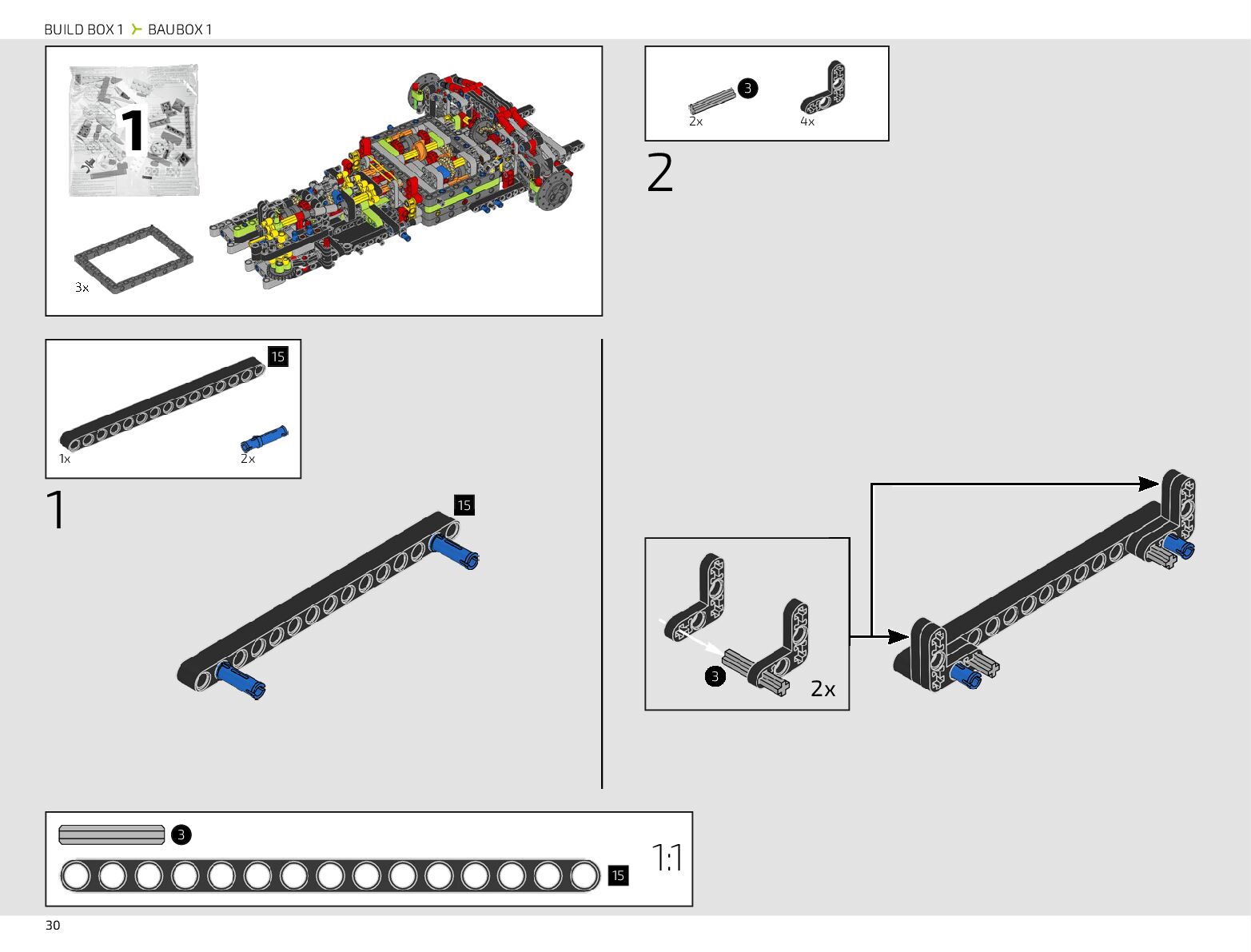 BUILD BOX 1 BAUBOX 1

1

3x

3
2x
4x

2

15
1x
2x

1

15

3
2x

3
15
1:1

30