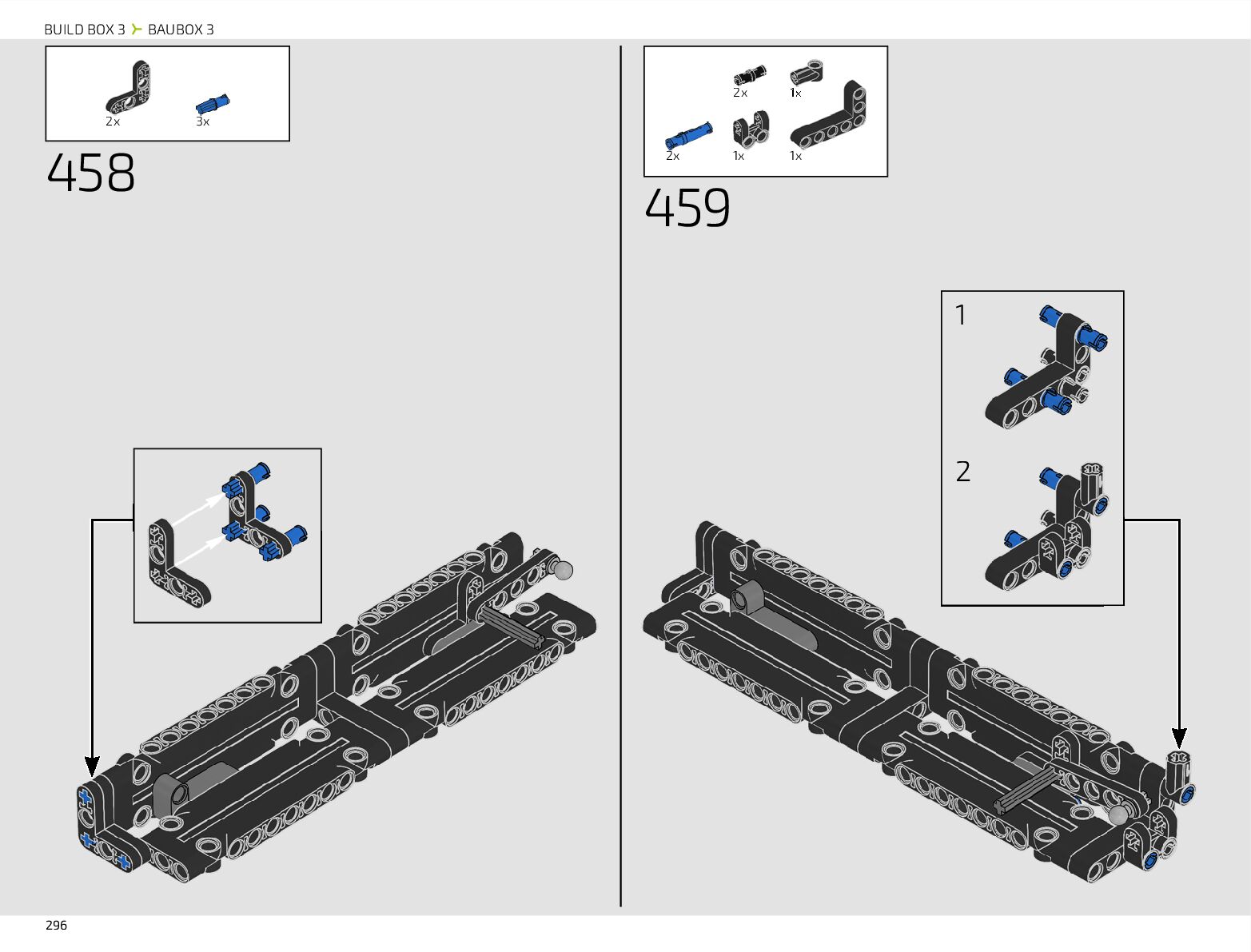 BUILD BOX 3 BAUBOX 3

2x
3x

458

2x
1x
2x
1x
1x

459

1

2

296