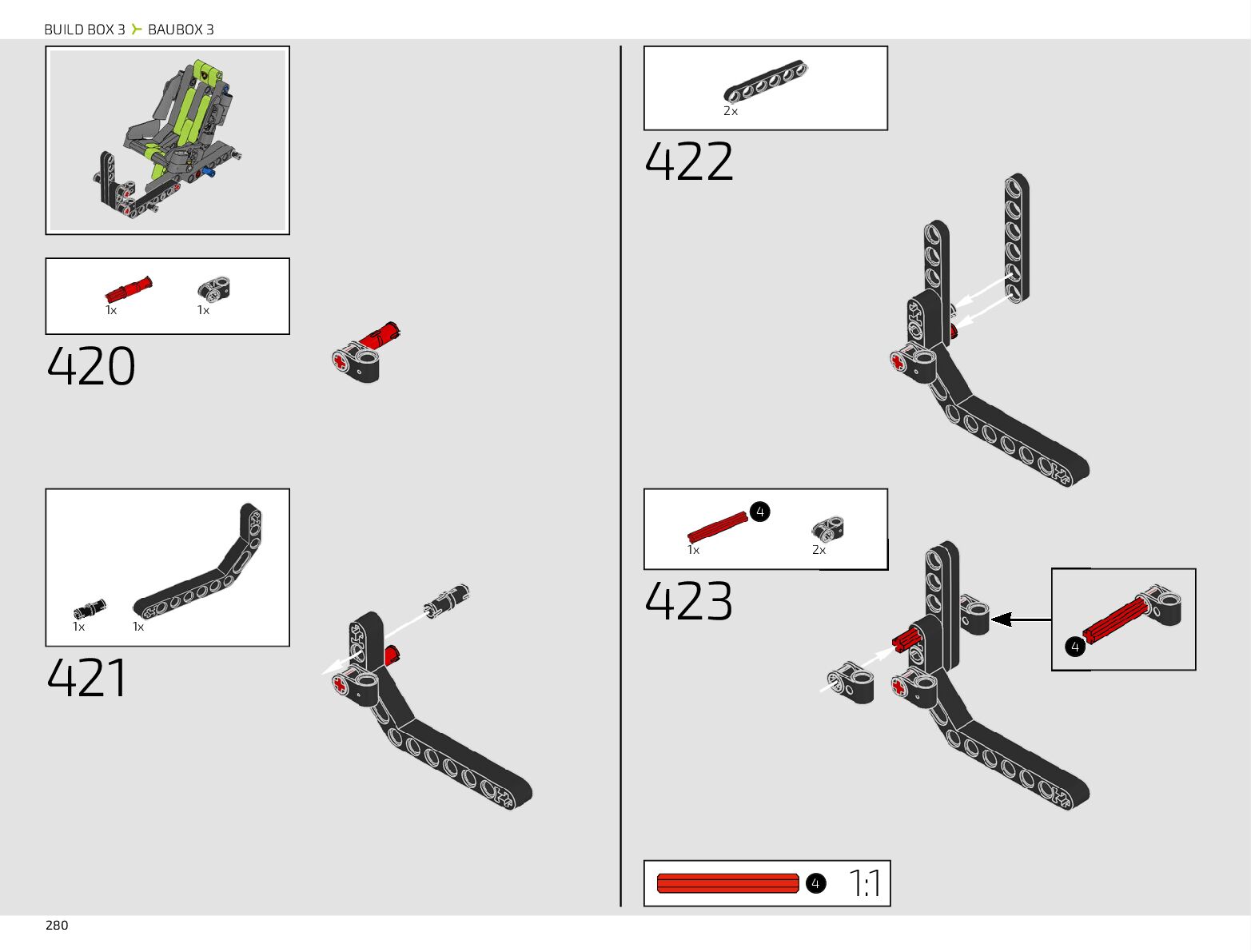 BUILD BOX 3 BAUBOX 3

1x 1x

420

1x 1x

421

2x

422

4

1x 2x

423

4

4 1:1

280