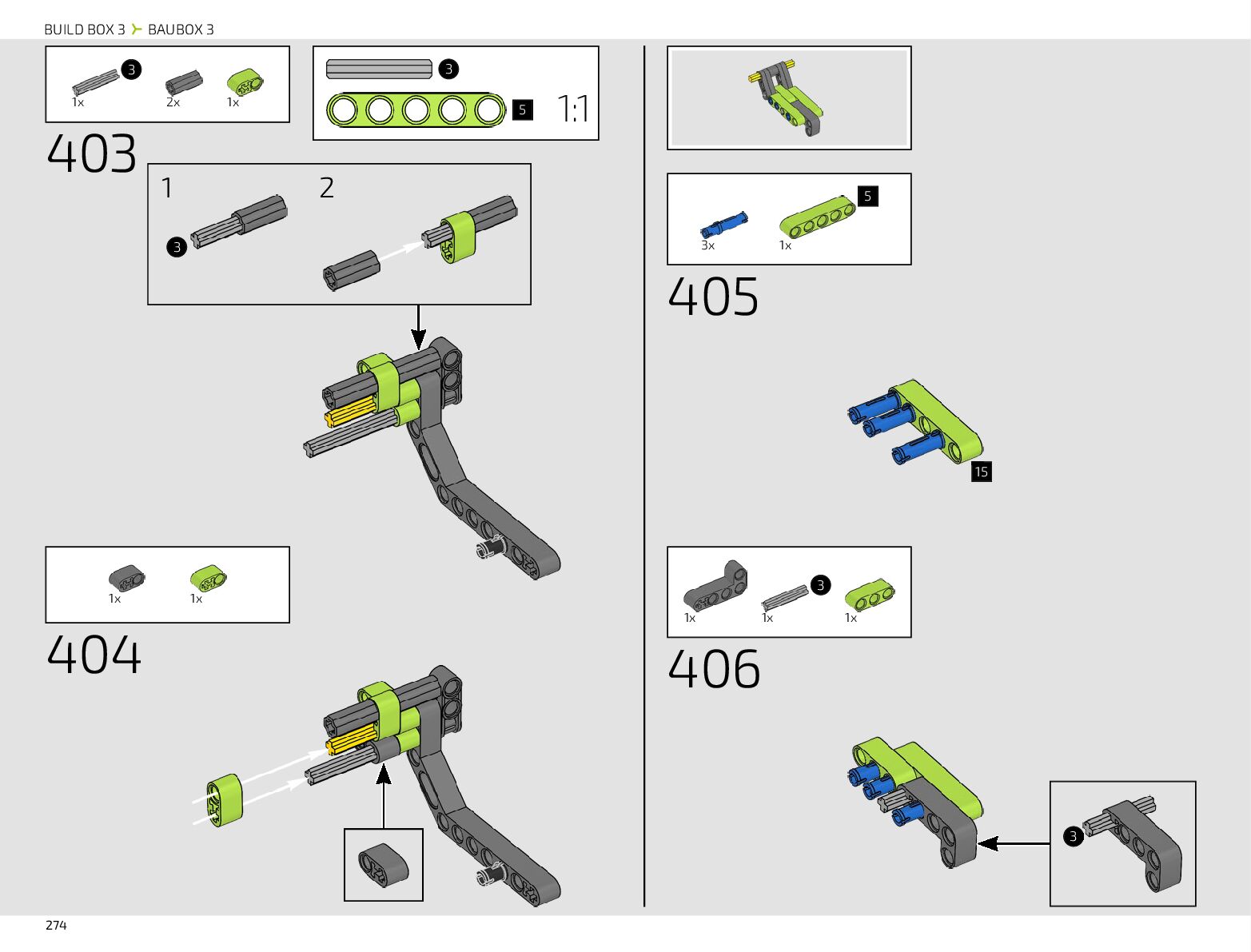 BUILD BOX 3 BAUBOX 3

3
1x 2x 1x

3
5
1:1

403

1
3
2

1x 1x

404

5
3x 1x

405

15

3
1x 1x 1x

406

3

274