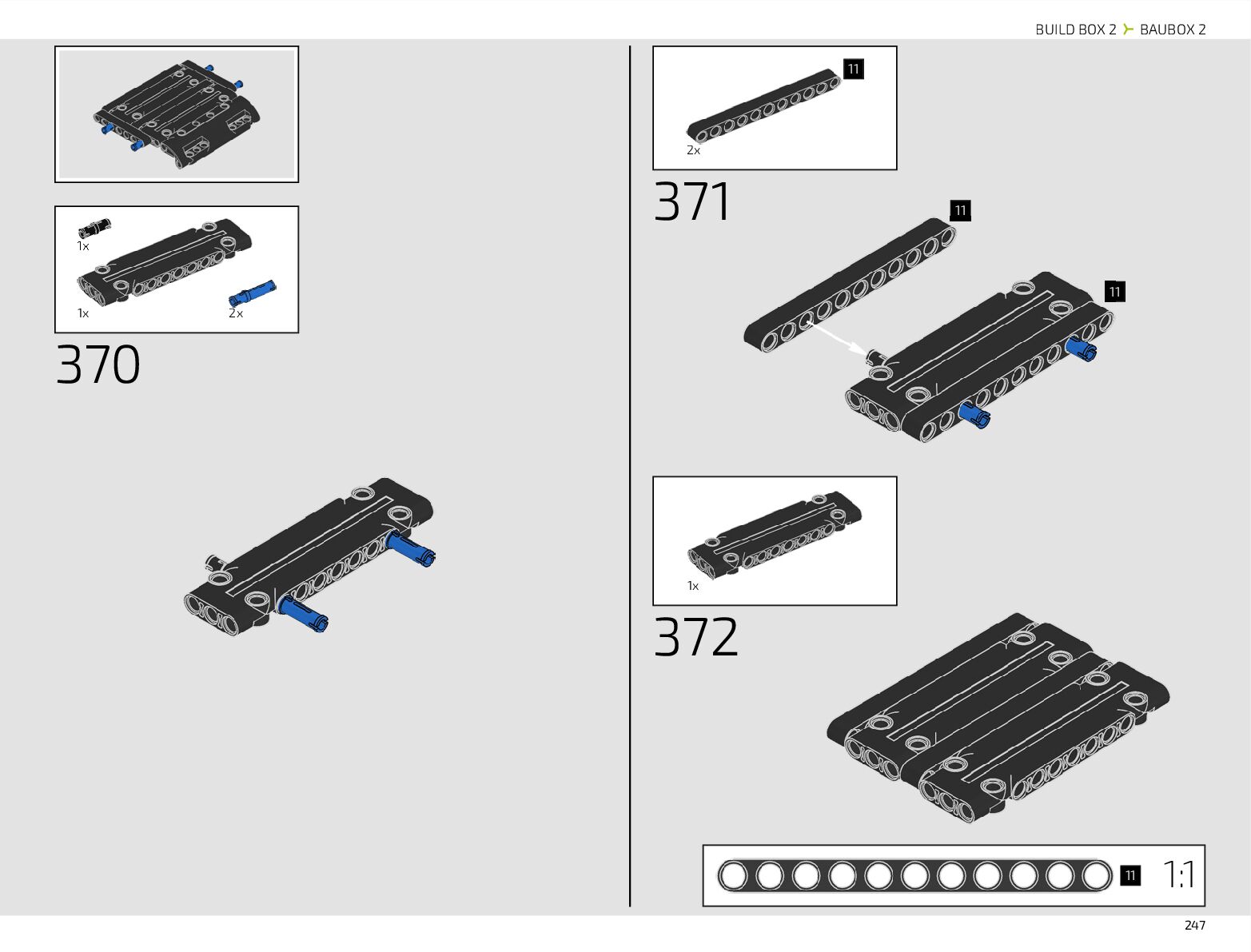 BUILD BOX 2 BAUBOX 2

1x

1x

2x

370

11

2x

371

11

11

1x

372

11

1:1

247