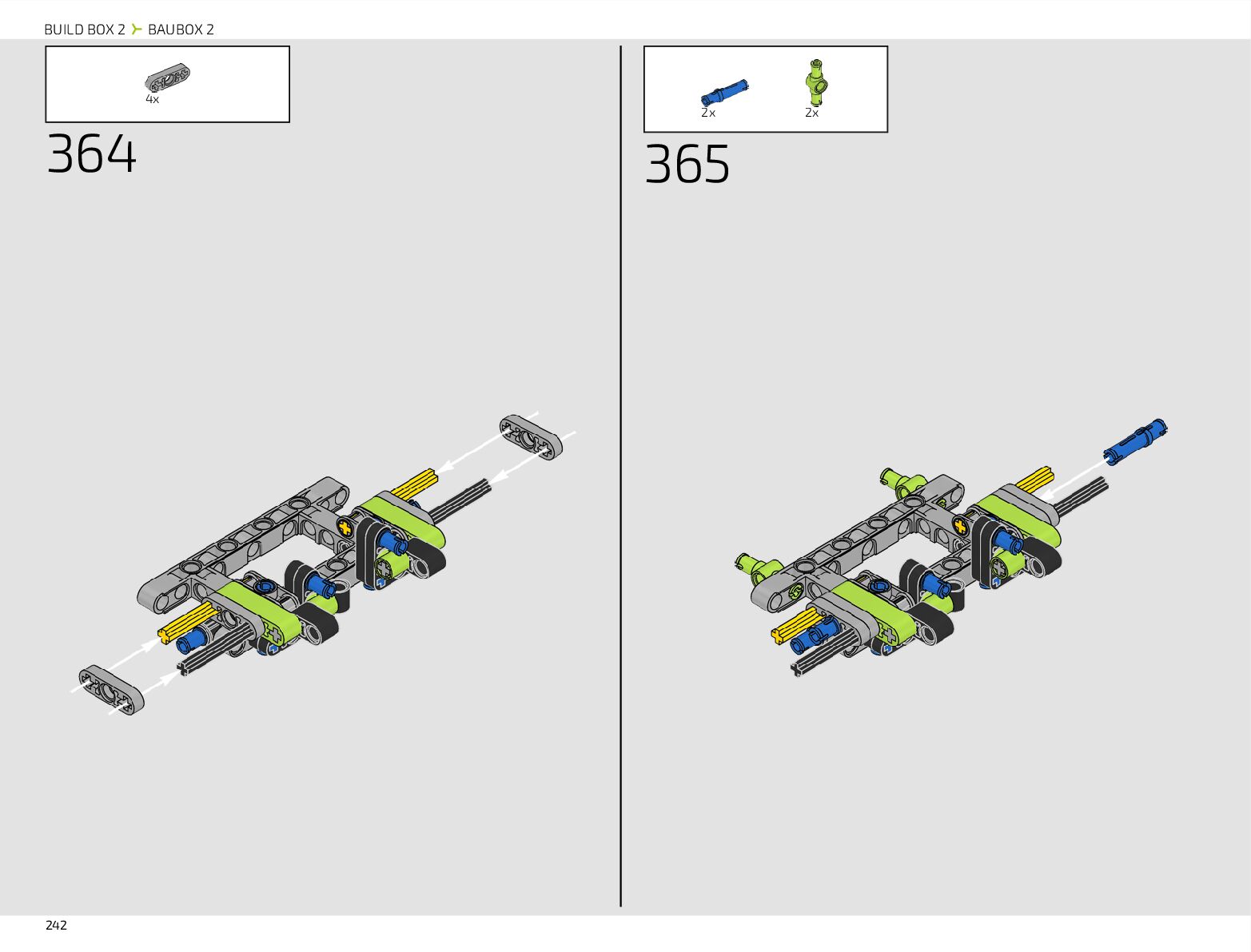 BUILD BOX 2 BAUBOX 2

4x

364

2x 2x

365

242