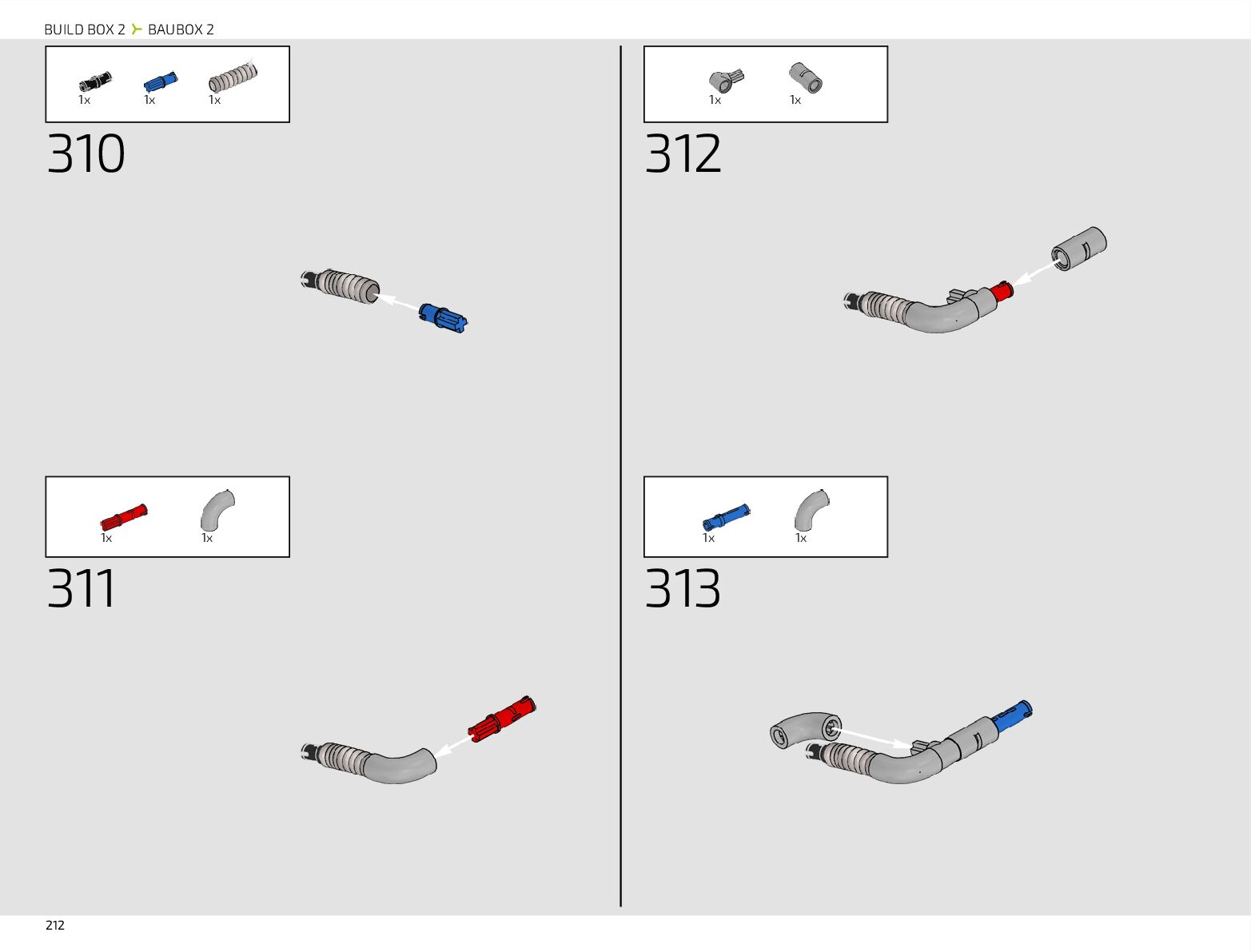 BUILD BOX 2 BAUBOX 2

1x 1x 1x

310

1x 1x

311

1x 1x

312

1x 1x

313

212