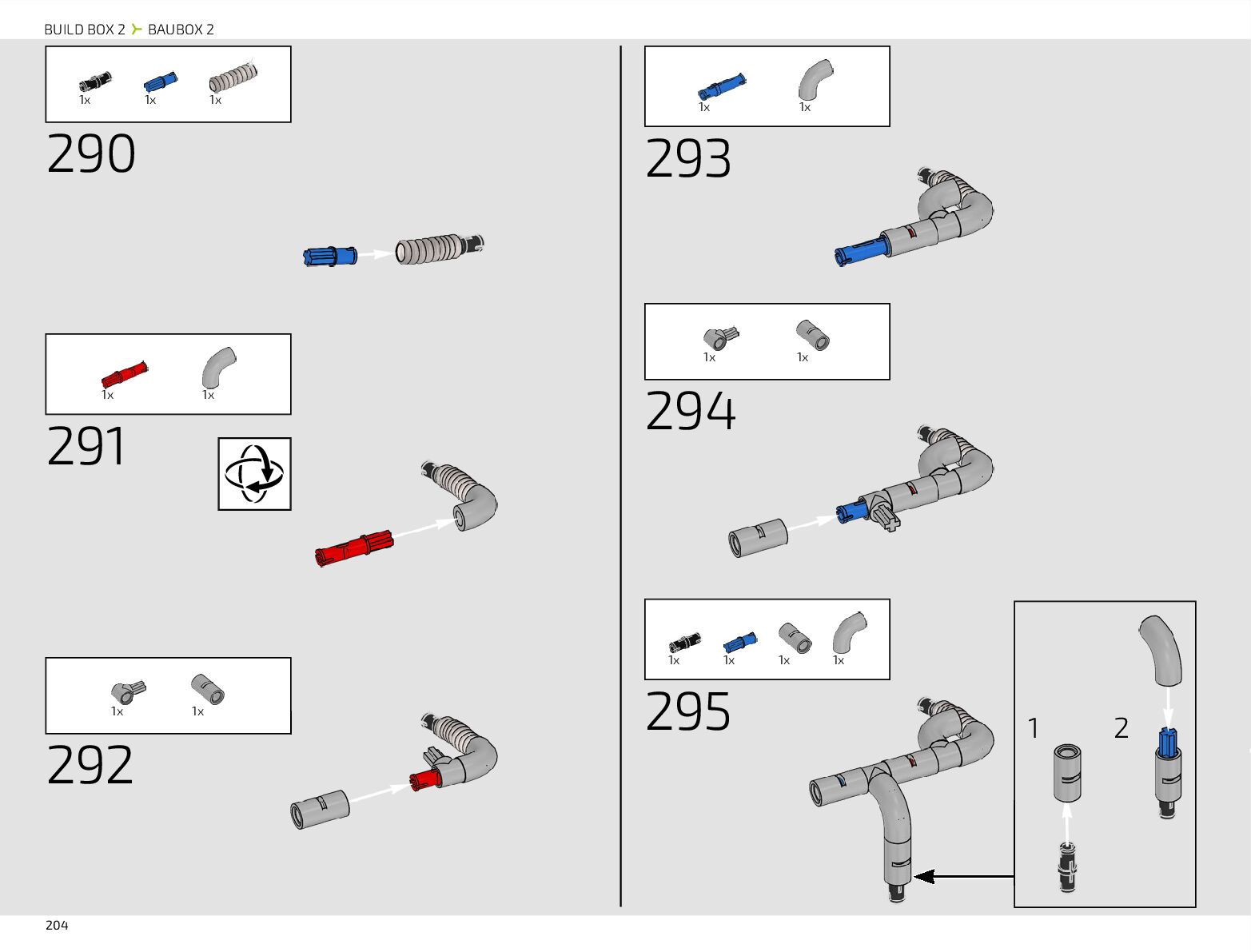 BUILD BOX 2 BAUBOX 2

1x 1x 1x

290

1x 1x

291

1x 1x

292

1x 1x

293

1x 1x

294

1x 1x 1x 1x

295

1

2

204