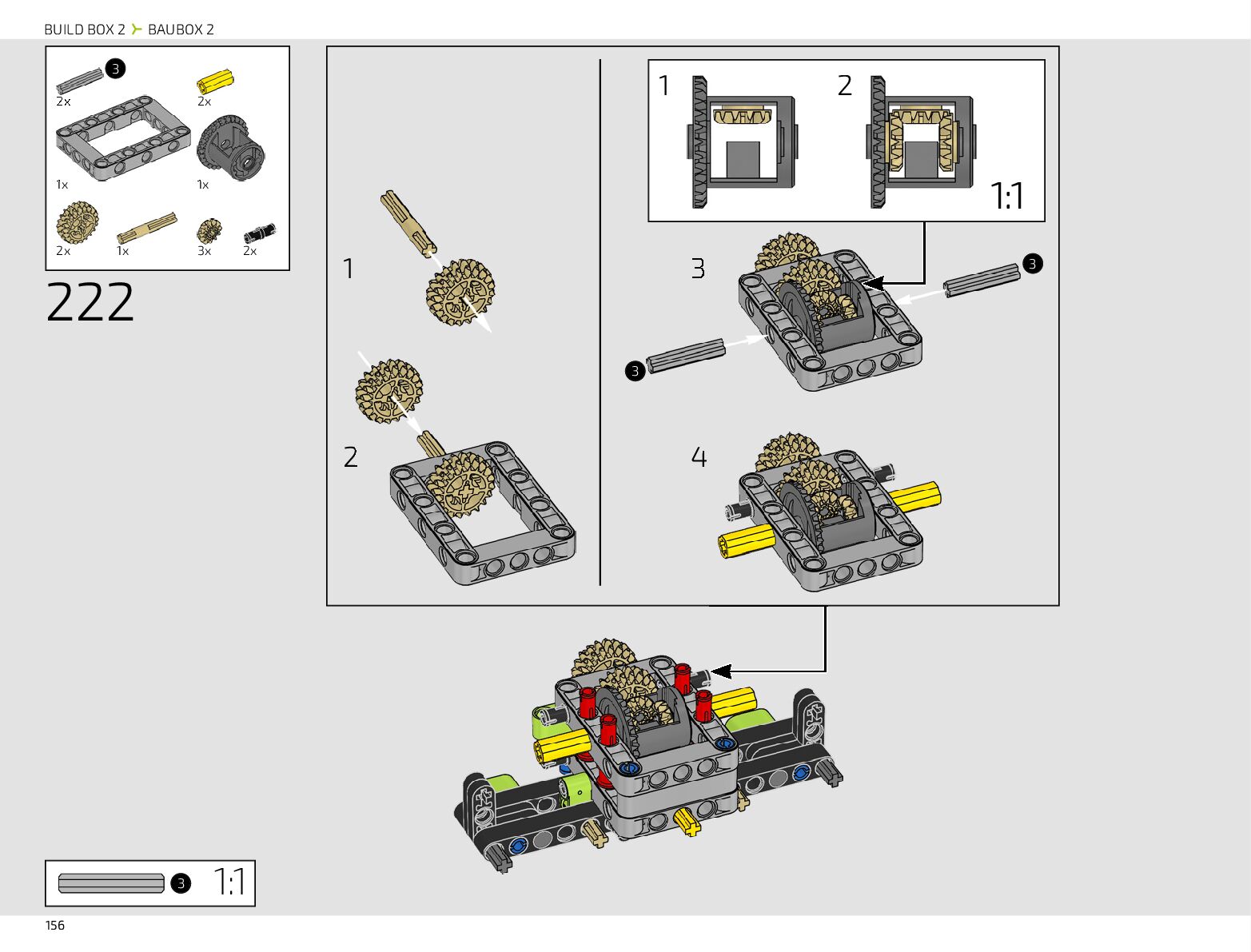 BUILD BOX 2 BAUBOX 2

3
2x
2x
1x
1x
2x
1x
3x
2x

222

1

2

1

2

1:1

3

3

3

4

3 1:1

156