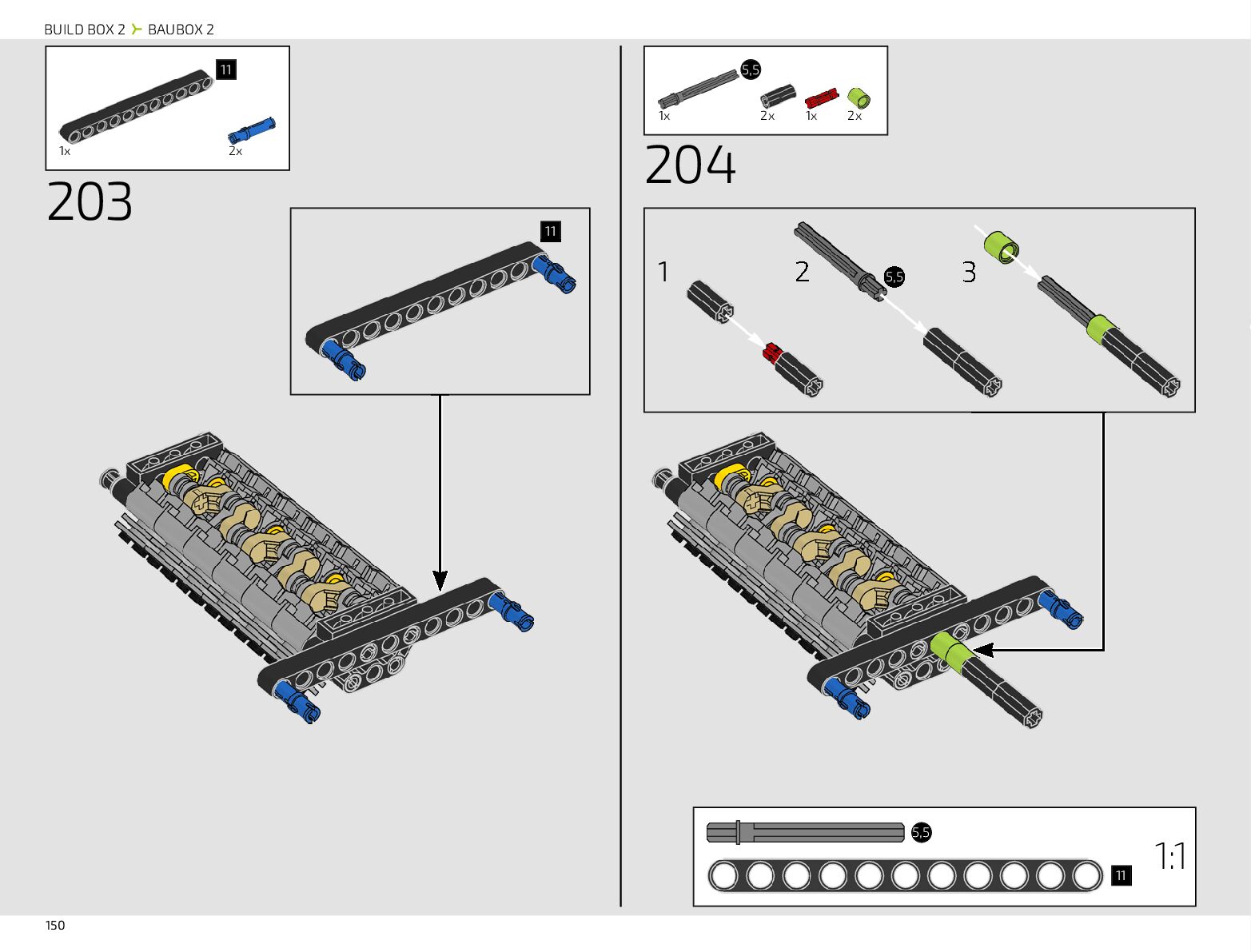 BUILD BOX 2 BAUBOX 2

11

1x 2x

203

11

5,5

1x 2x 1x 2x

204

1 2 5,5 3

5,5

11

1:1

150