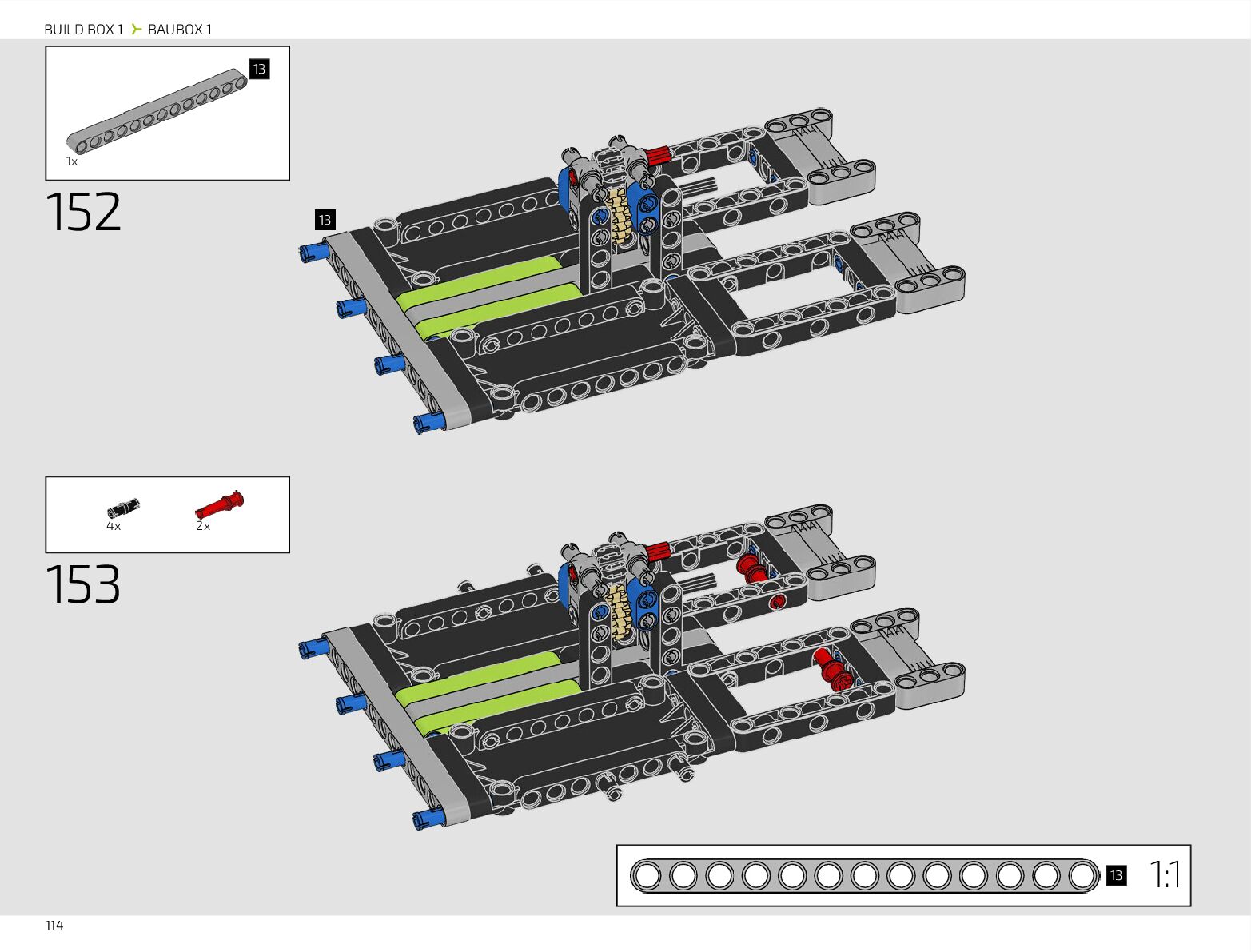 BUILD BOX 1 BAUBOX 1

13

1x

152

13

4x 2x

153

13 1:1

114