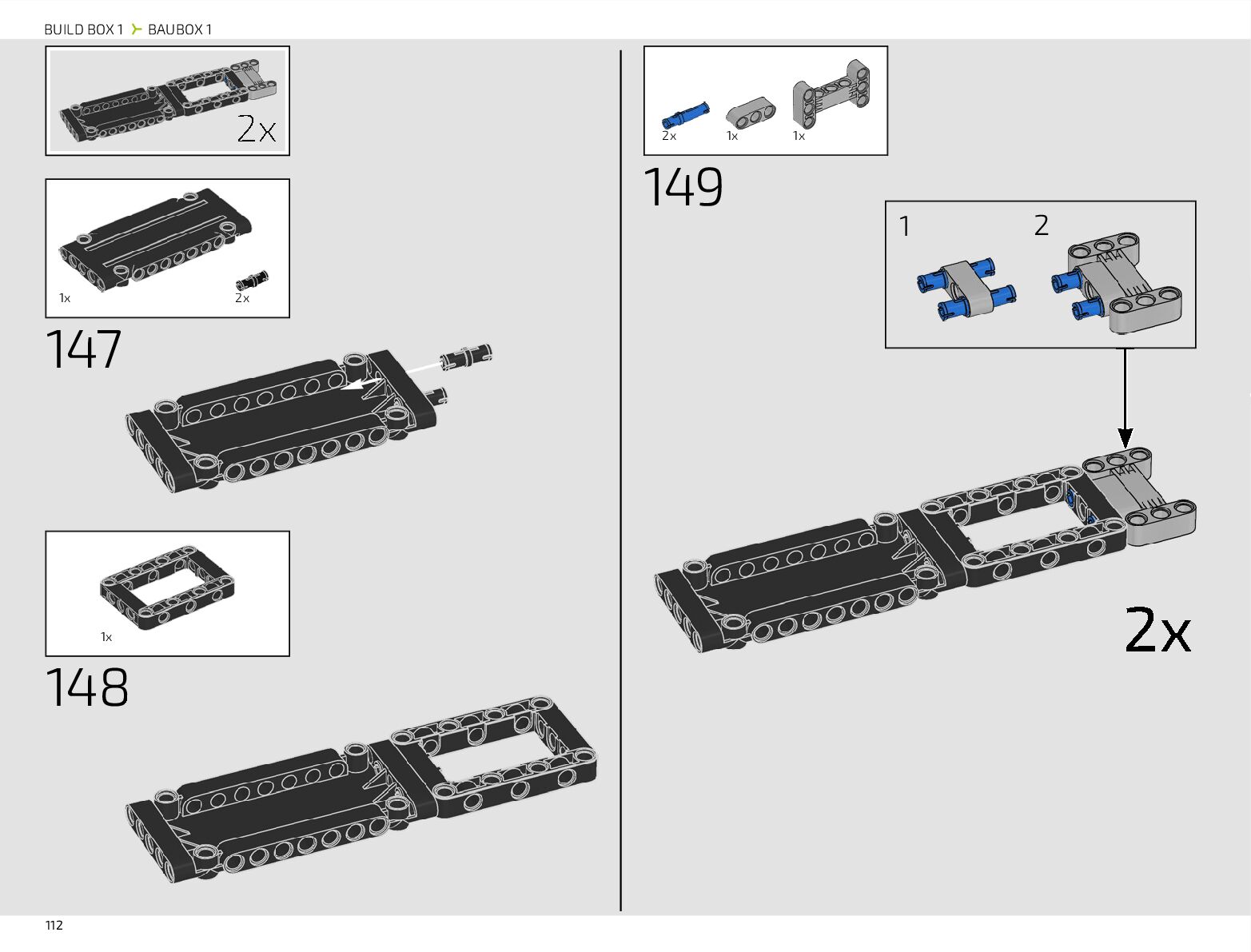 BUILD BOX 1 BAUBOX 1

2x

1x

2x

147

1x

148

2x

1x

1x

149

1

2

2x

112