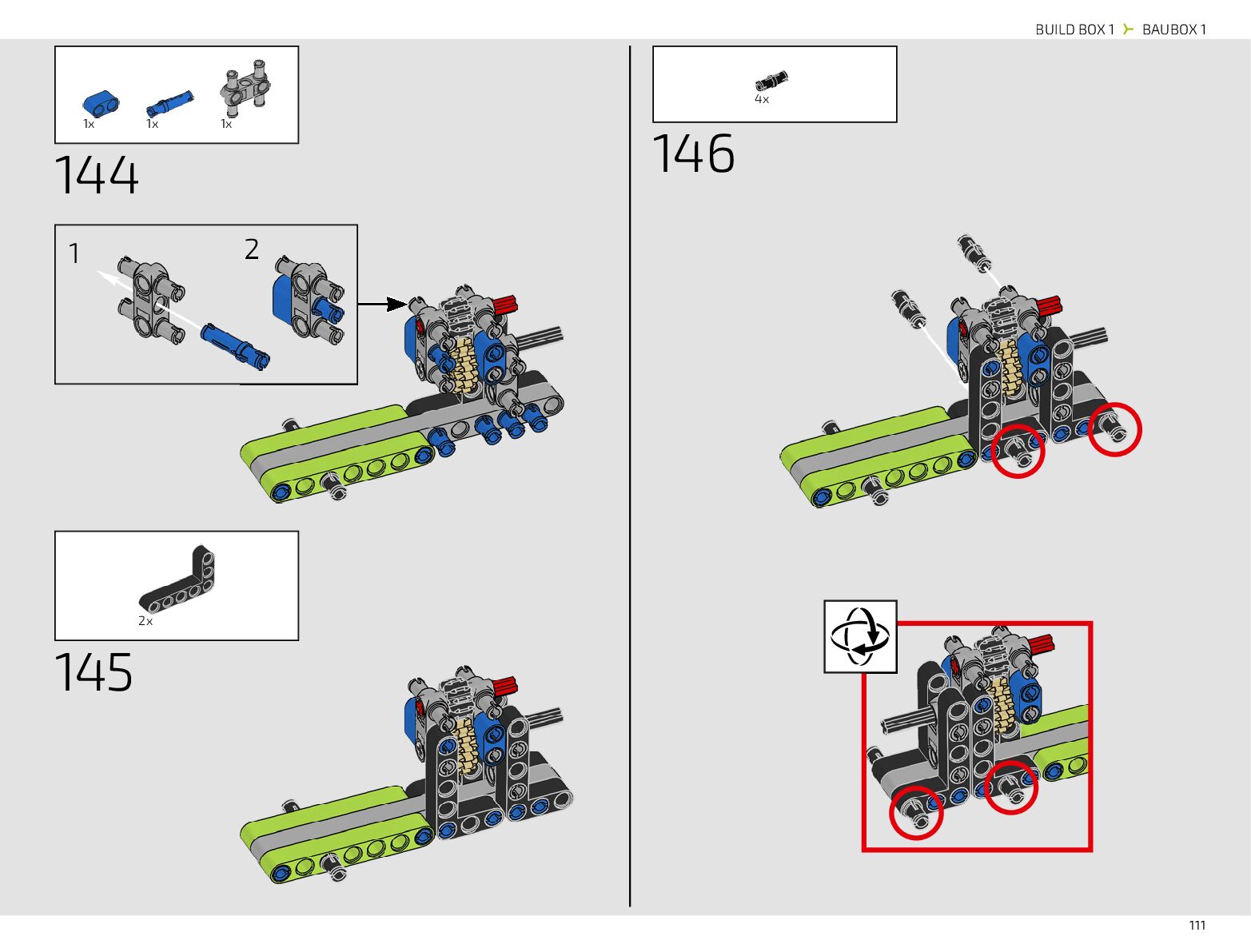 BUILD BOX 1 BAUBOX 1

1x 1x 1x

144

1

2

2x

145

4x

146

111