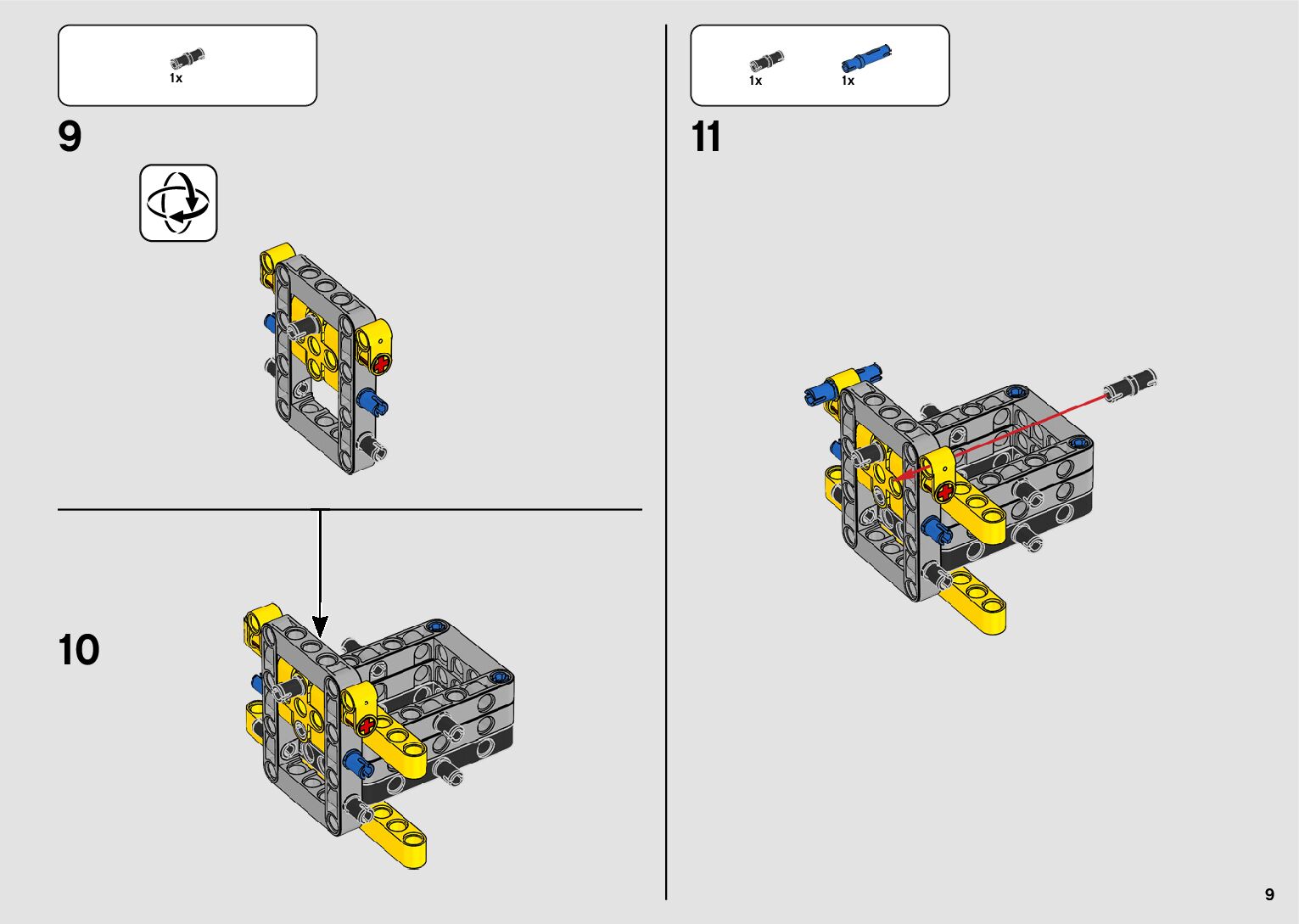 1x

9

10

1x

1x

11

9