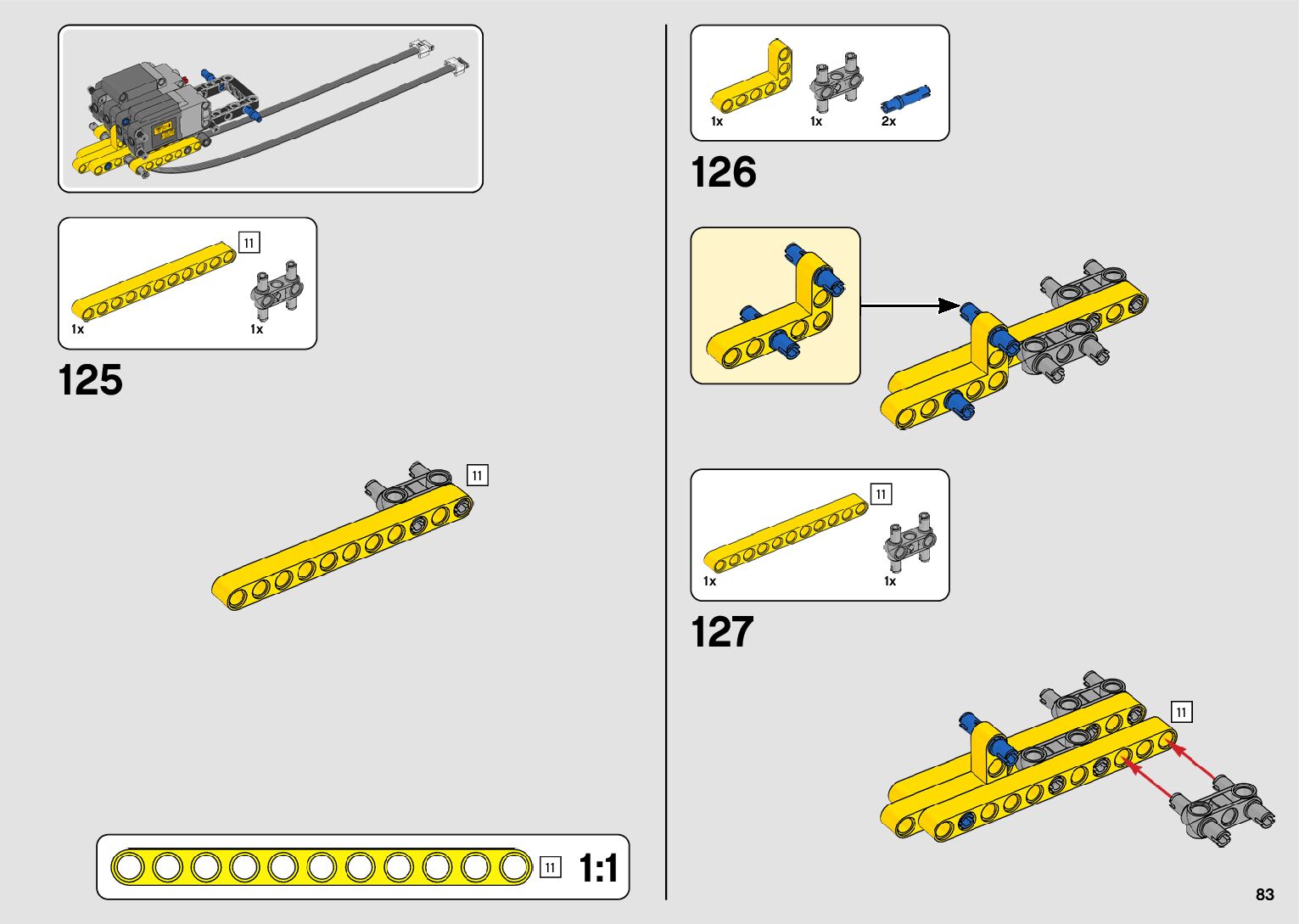 11
1x
1x
125
11
11
1:1
1x
1x
2x
126
11
1x
1x
127
11
83