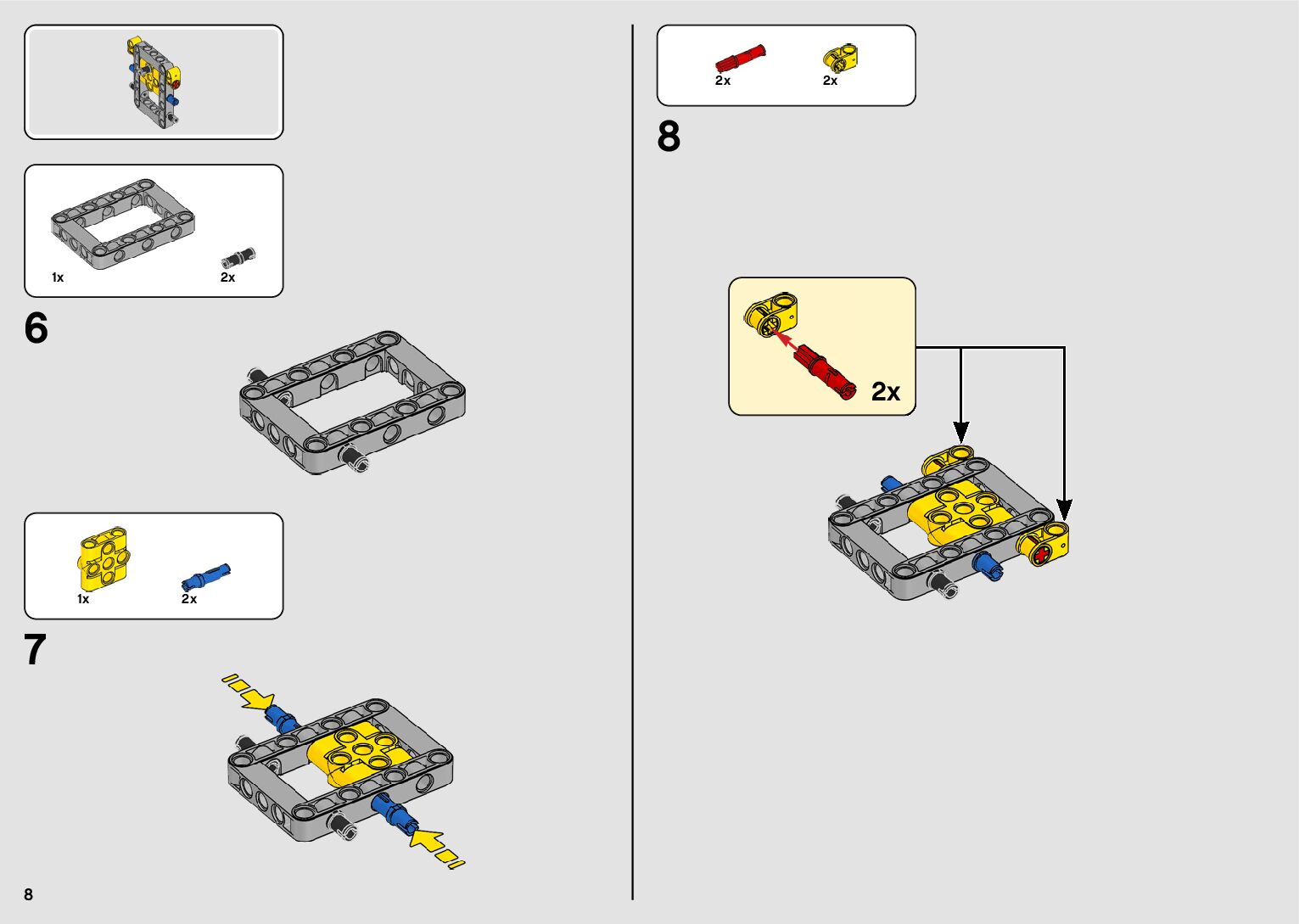 1x
2x

6

1x
2x

7

8

2x
2x

8

2x