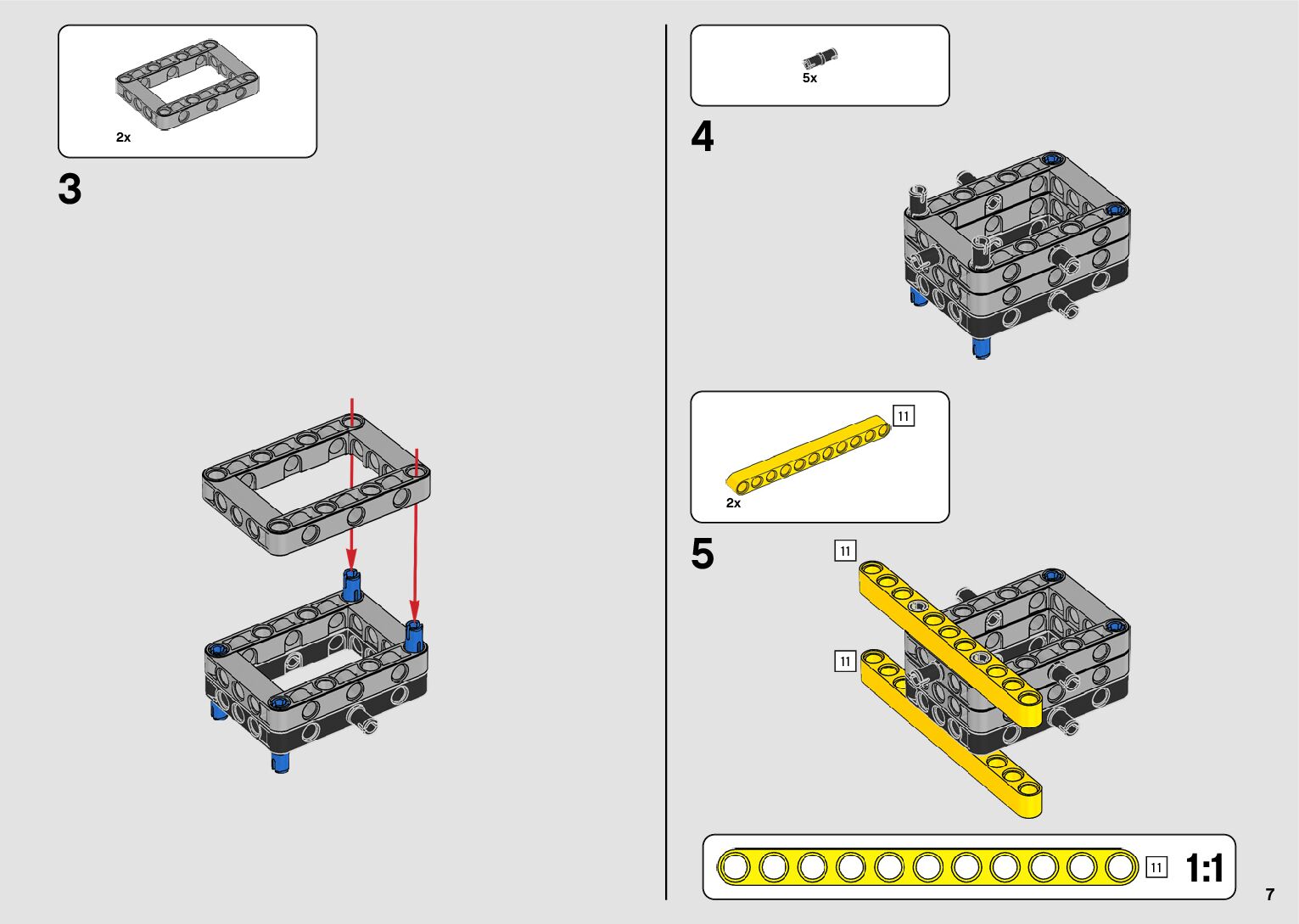 2x

3

5x

4

11

2x

5

11

11

11

1:1

7